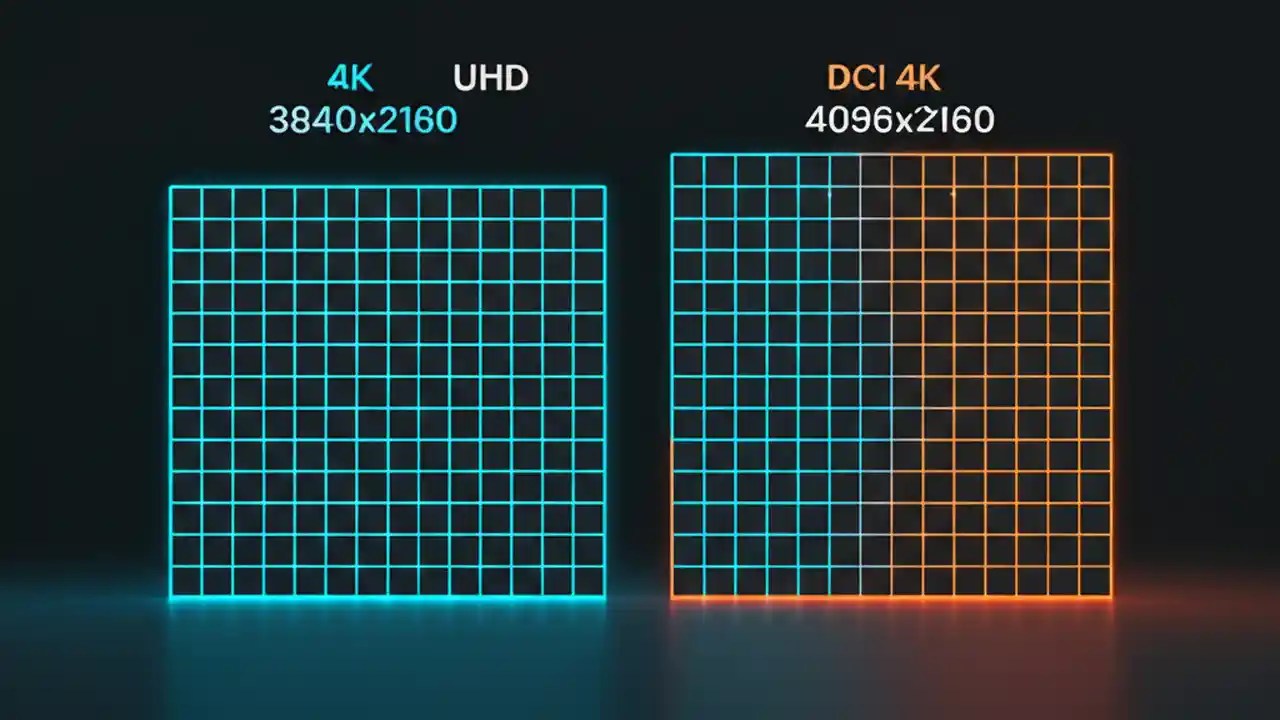 4K UHD
3840x2160

DCI 4K
4096x2160