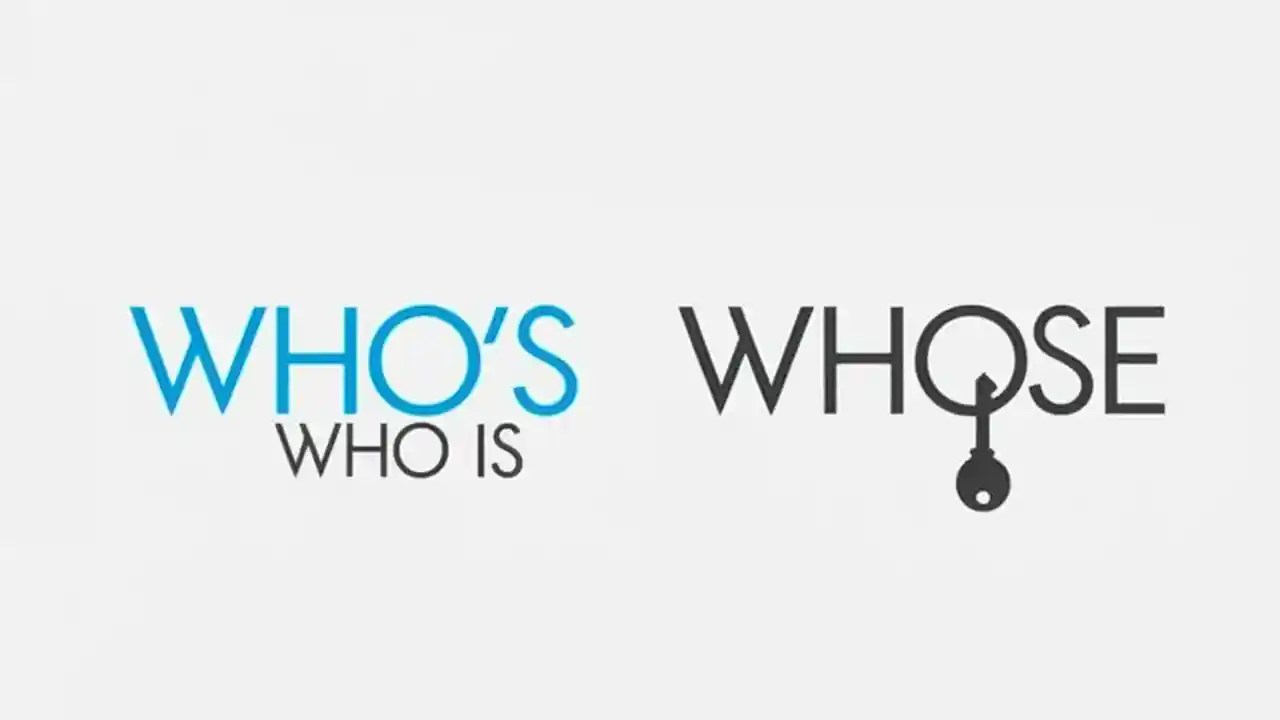 WHO'S
WHO IS

WHOSE