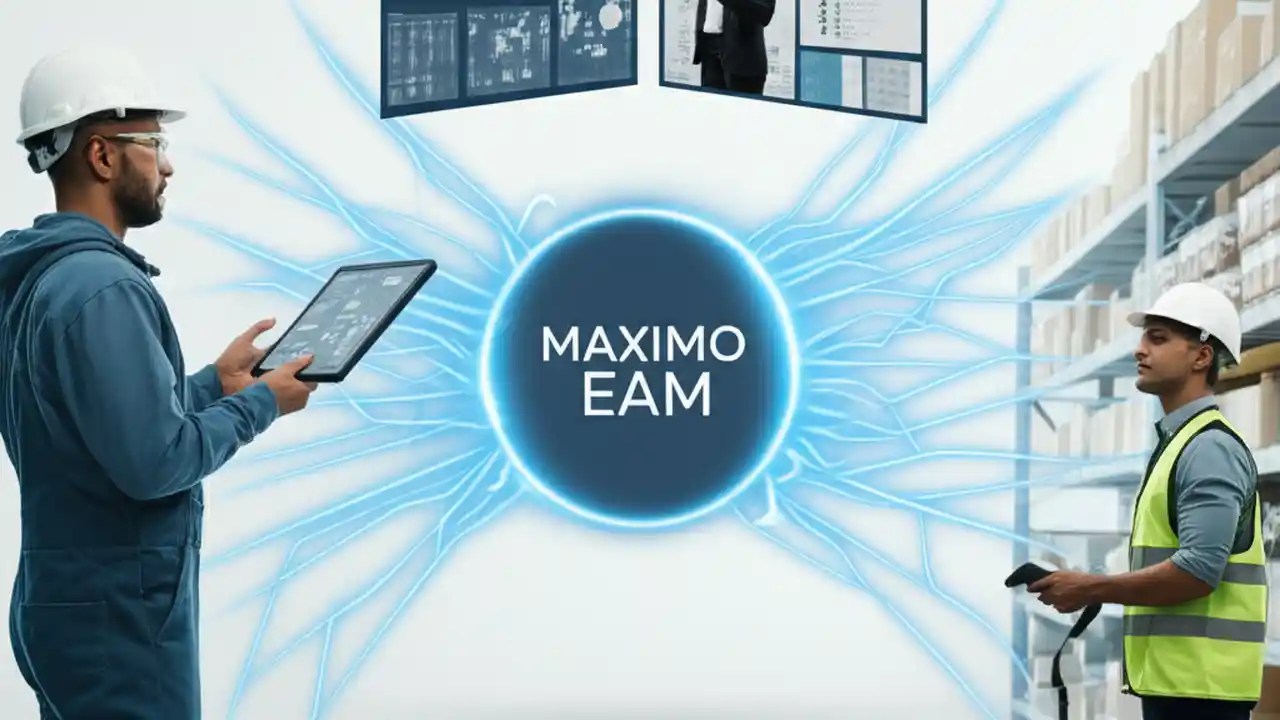 MAXIMO EAM