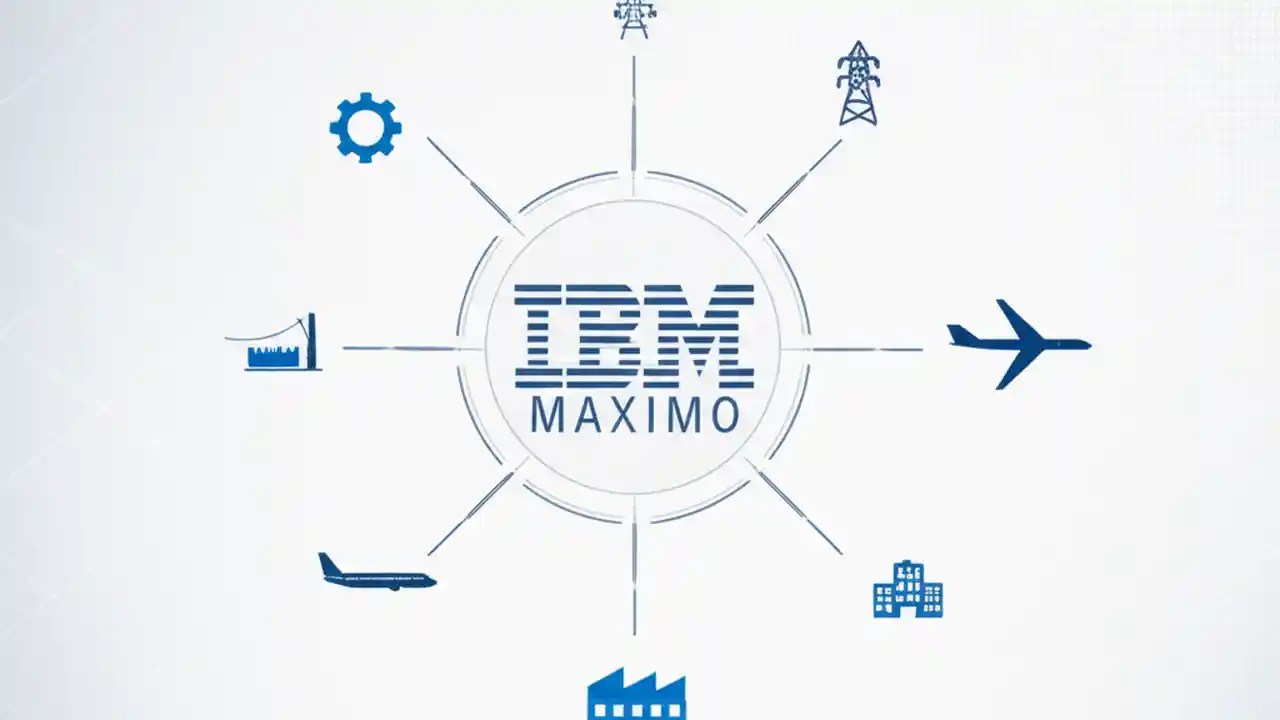 IBM
MAXIMO