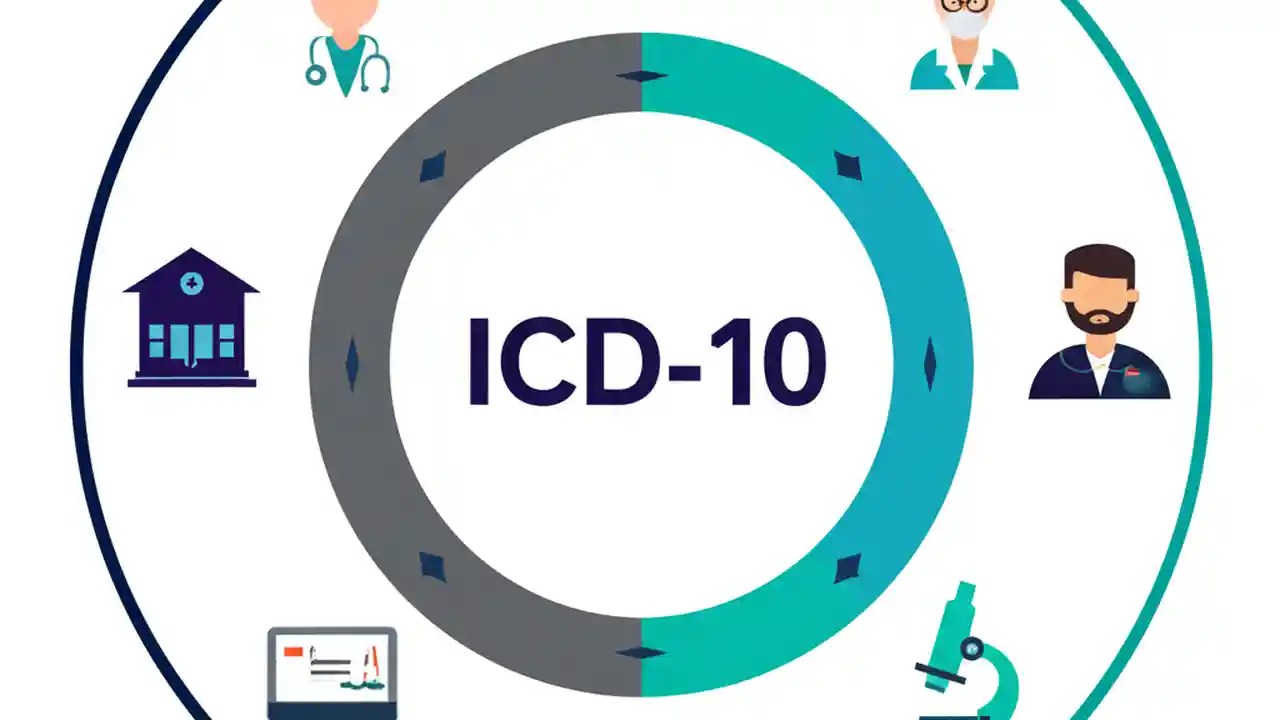 ICD-10