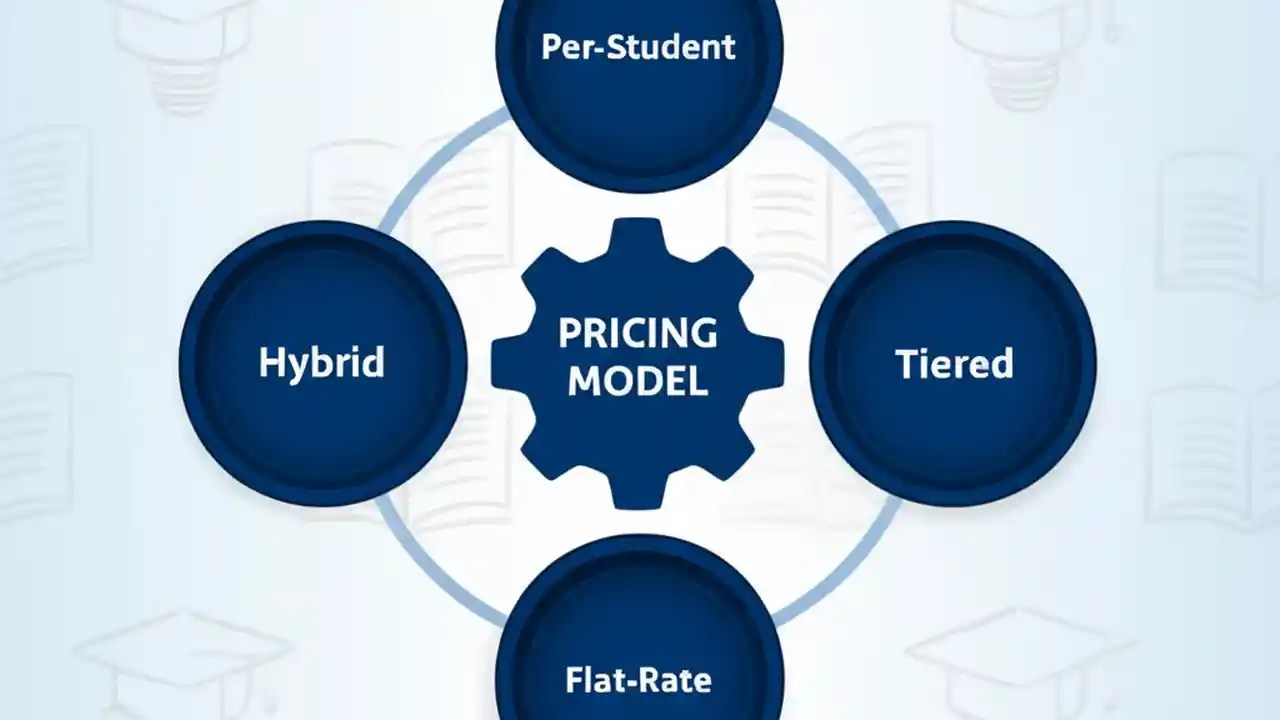 Per-Student

Hybrid

PRICING MODEL

Tiered

Flat-Rate