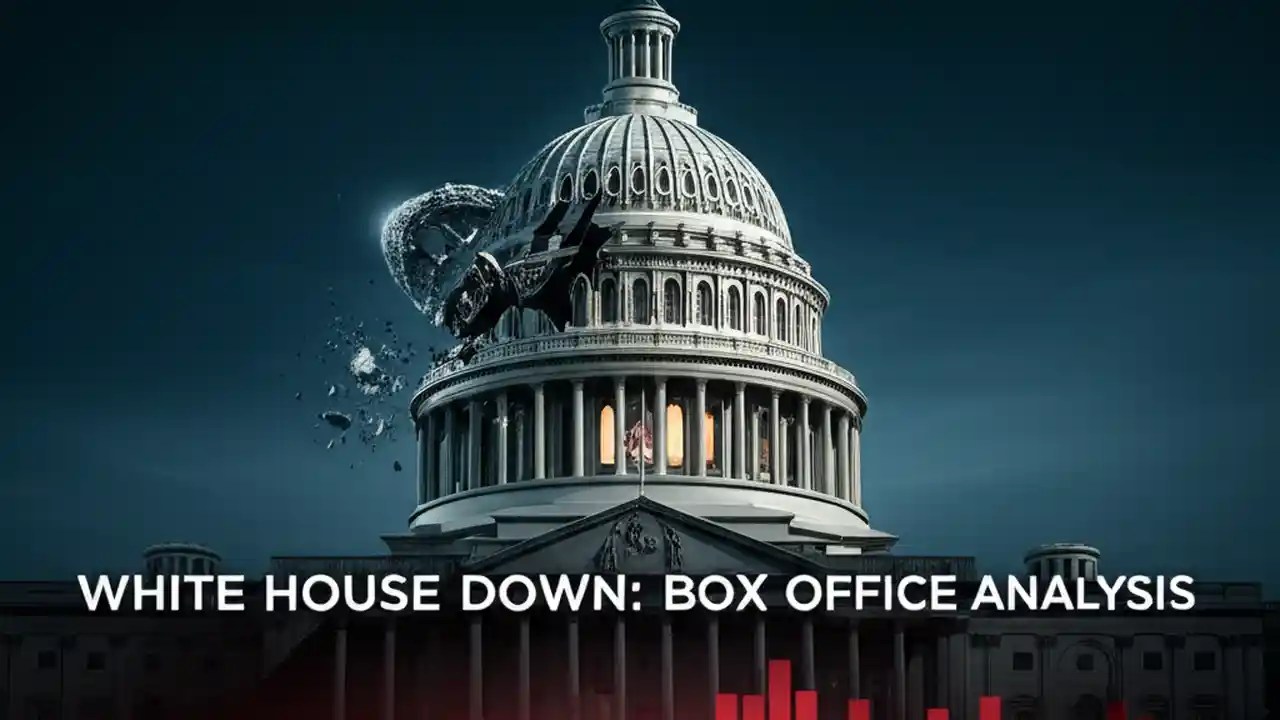 WHITE HOUSE DOWN: BOX OFFICE ANALYSIS