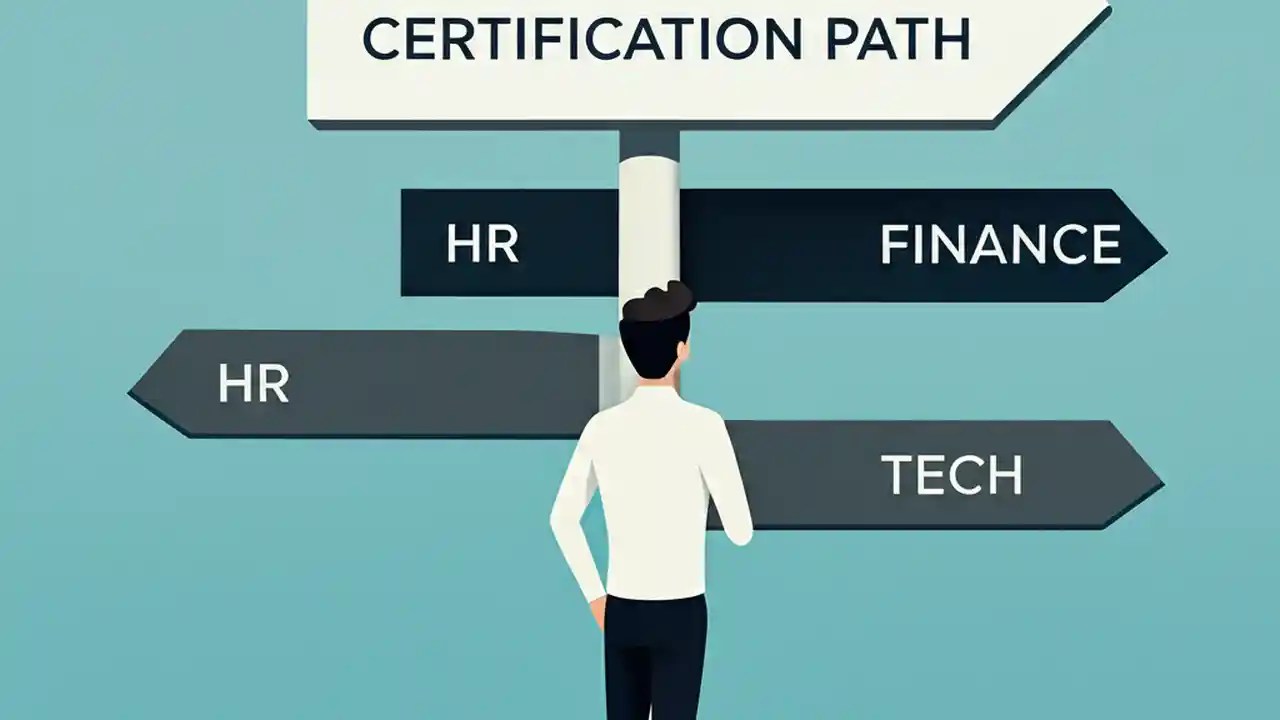 CERTIFICATION PATH

HR

FINANCE

HR

TECH