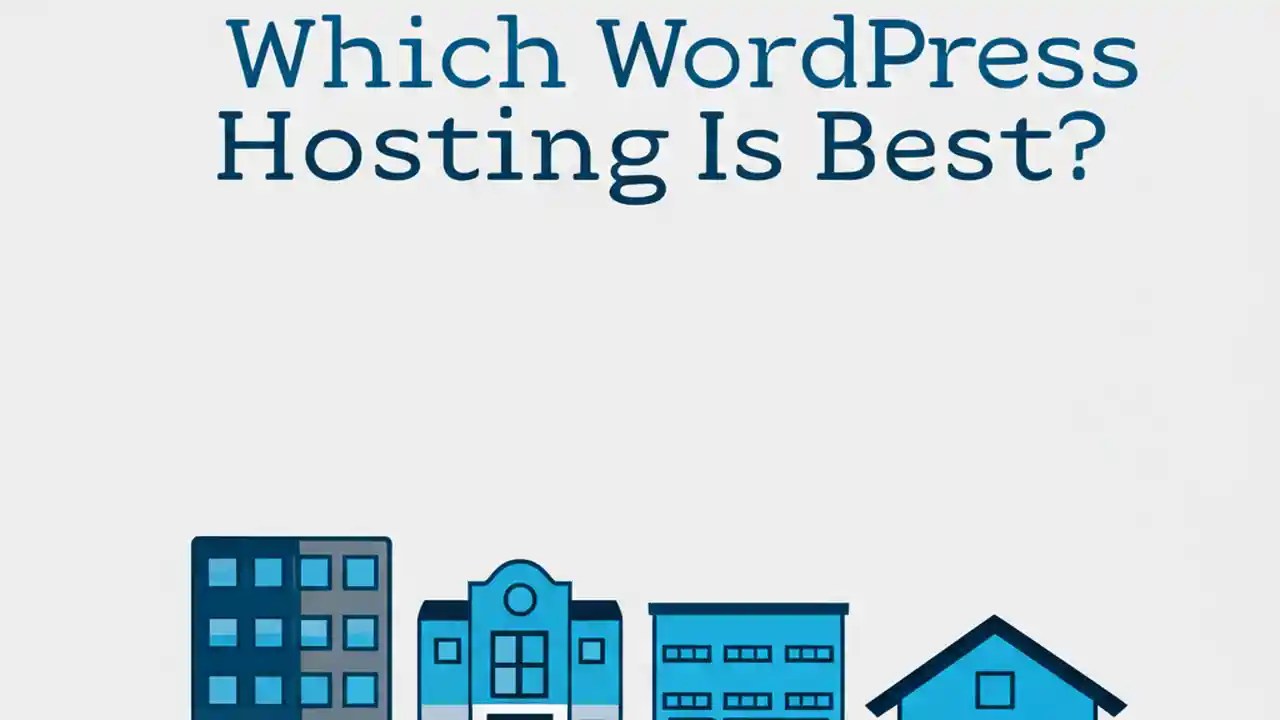 Which WordPress Hosting Is Best?