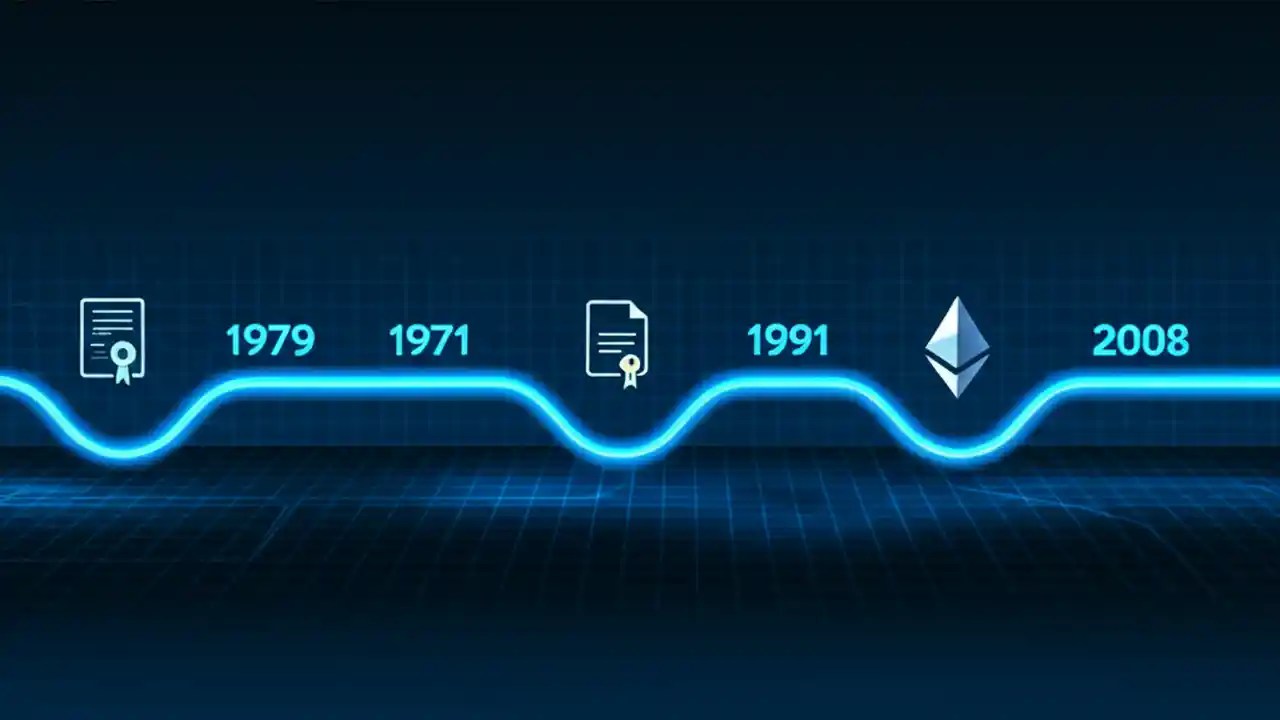 1979 1971 1991 2008