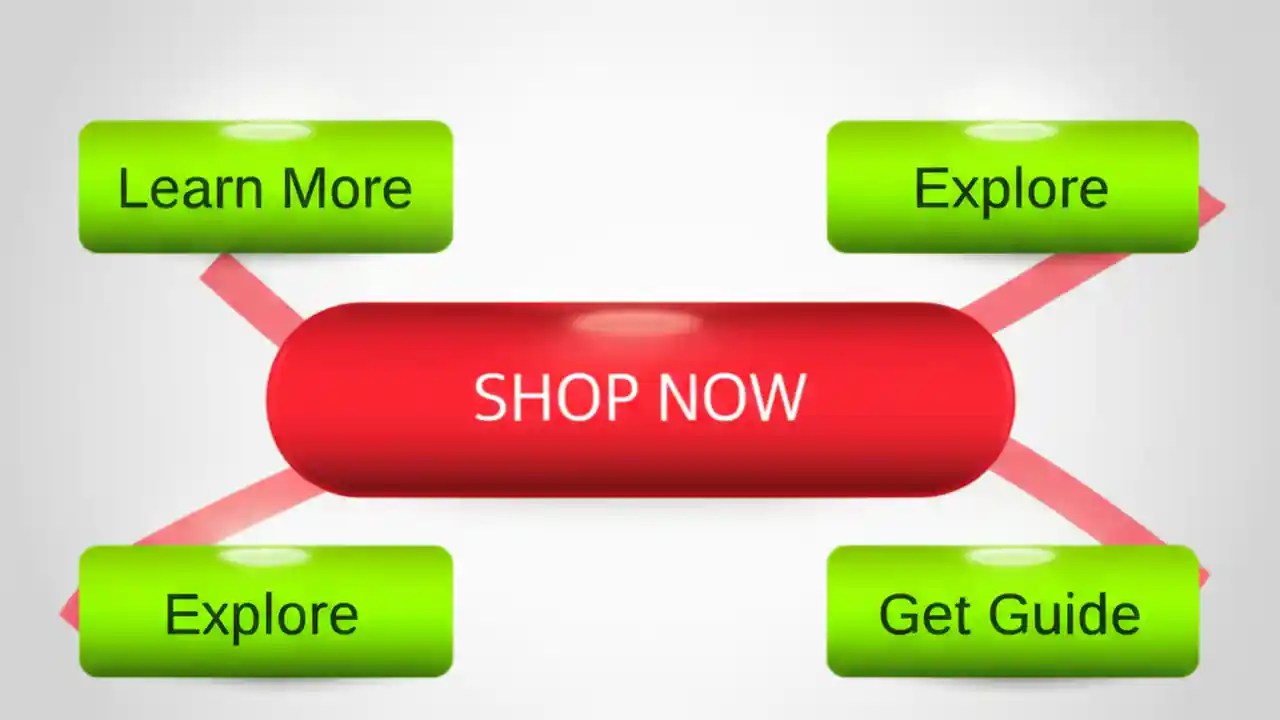 Learn More

Explore

SHOP NOW

Explore

Get Guide