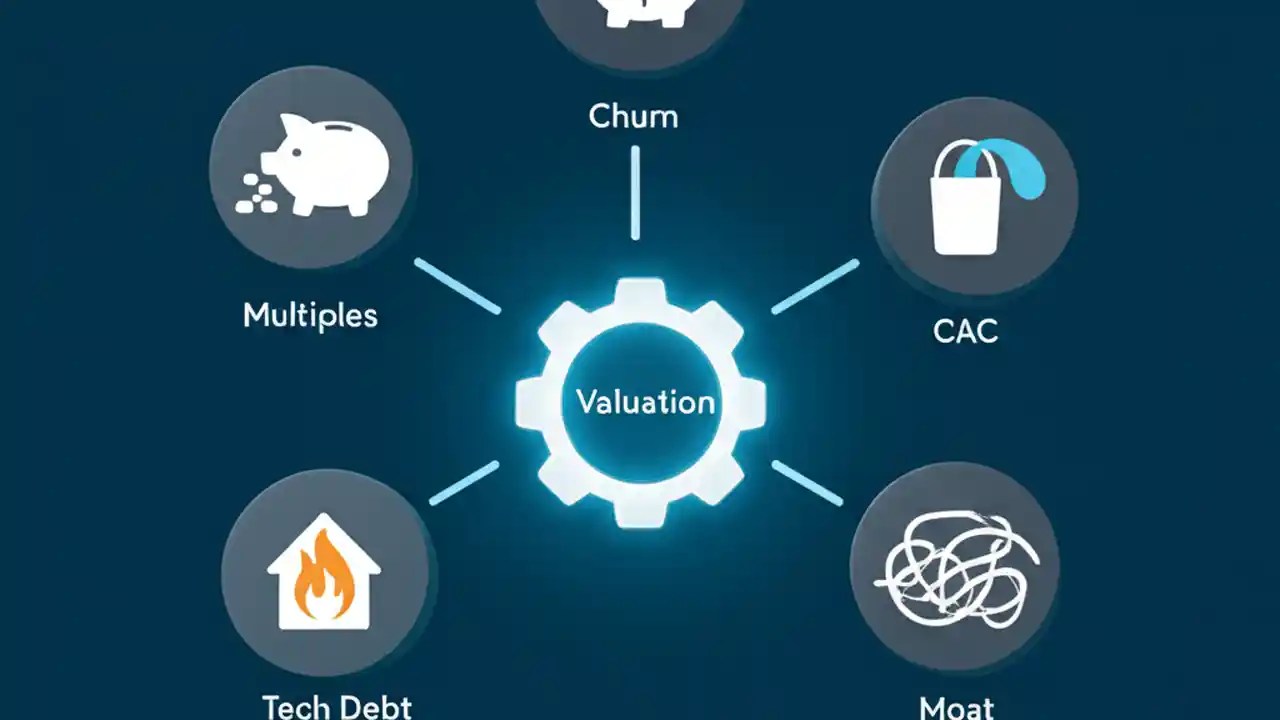 Chum

Multiples

CAC

Valuation

Tech Debt

Moat