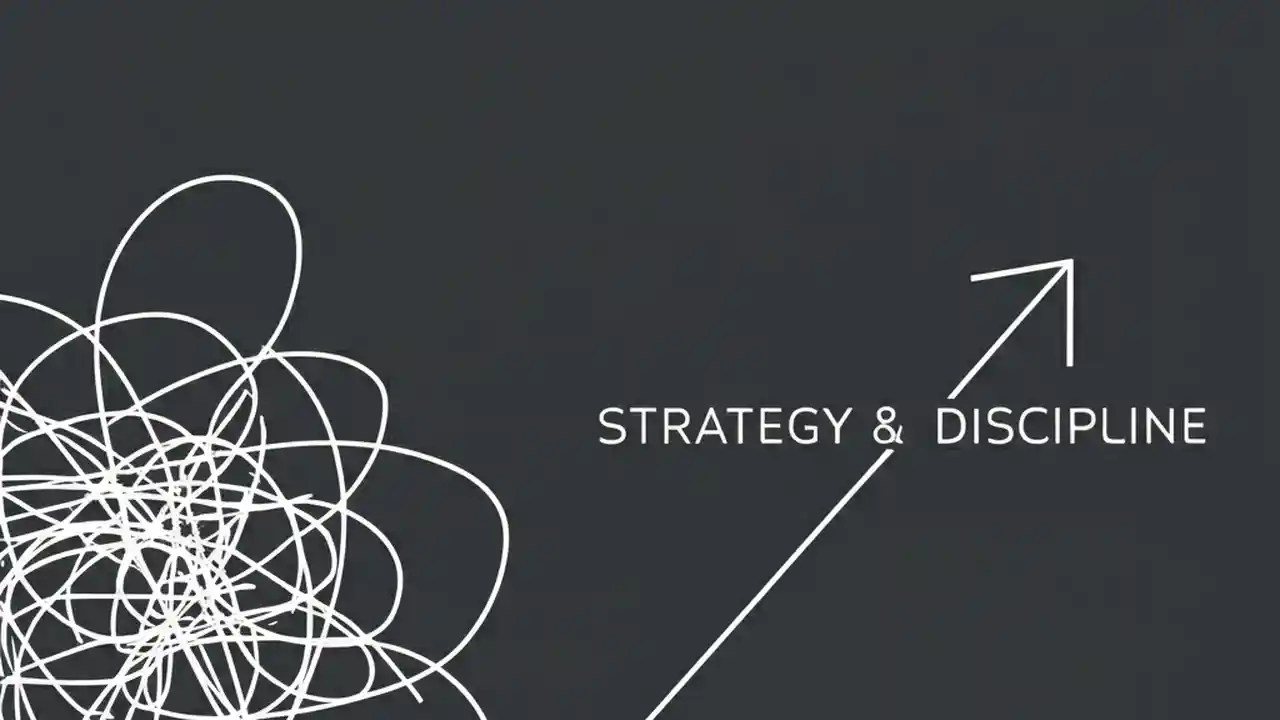 STRATEGY & DISCIPLINE