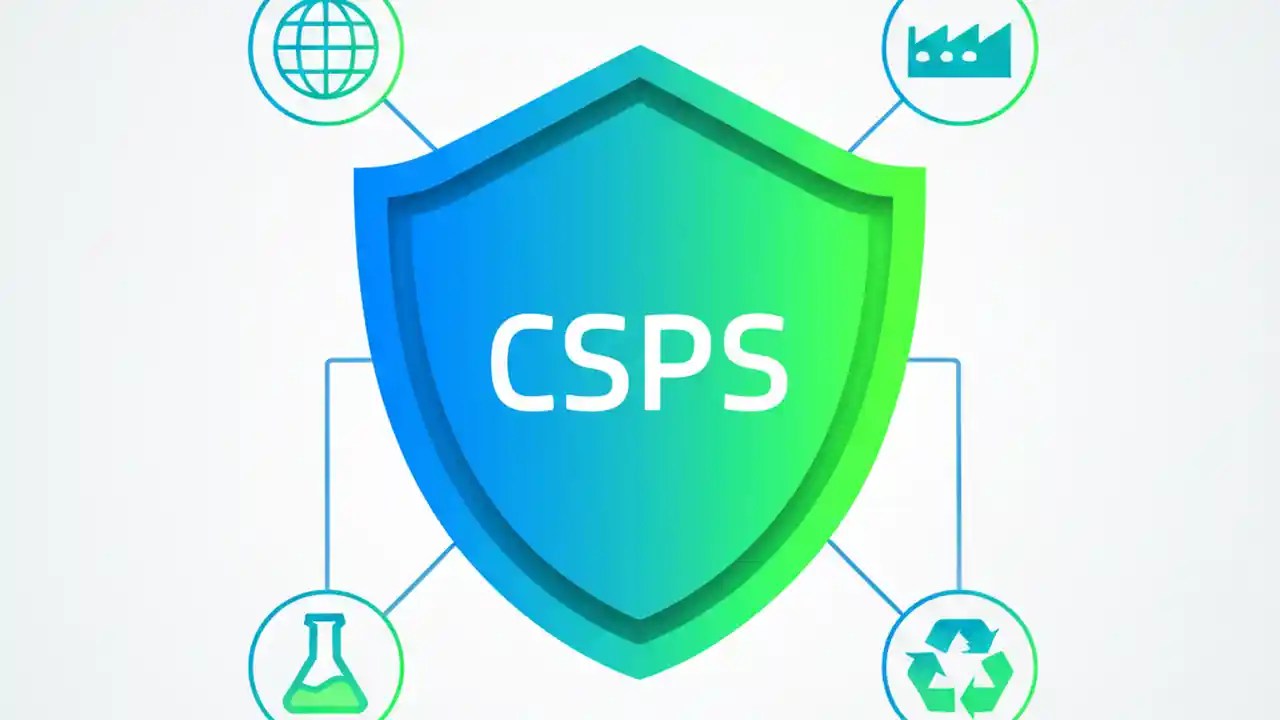 CSPS