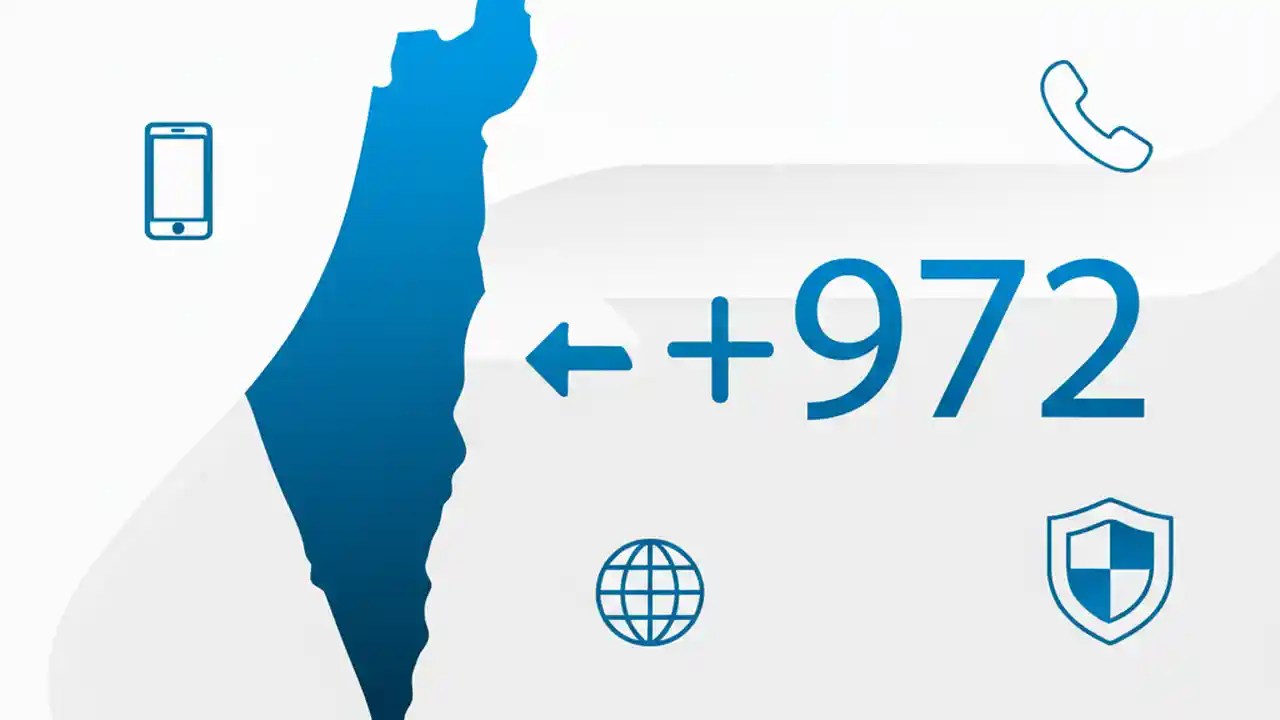 +972