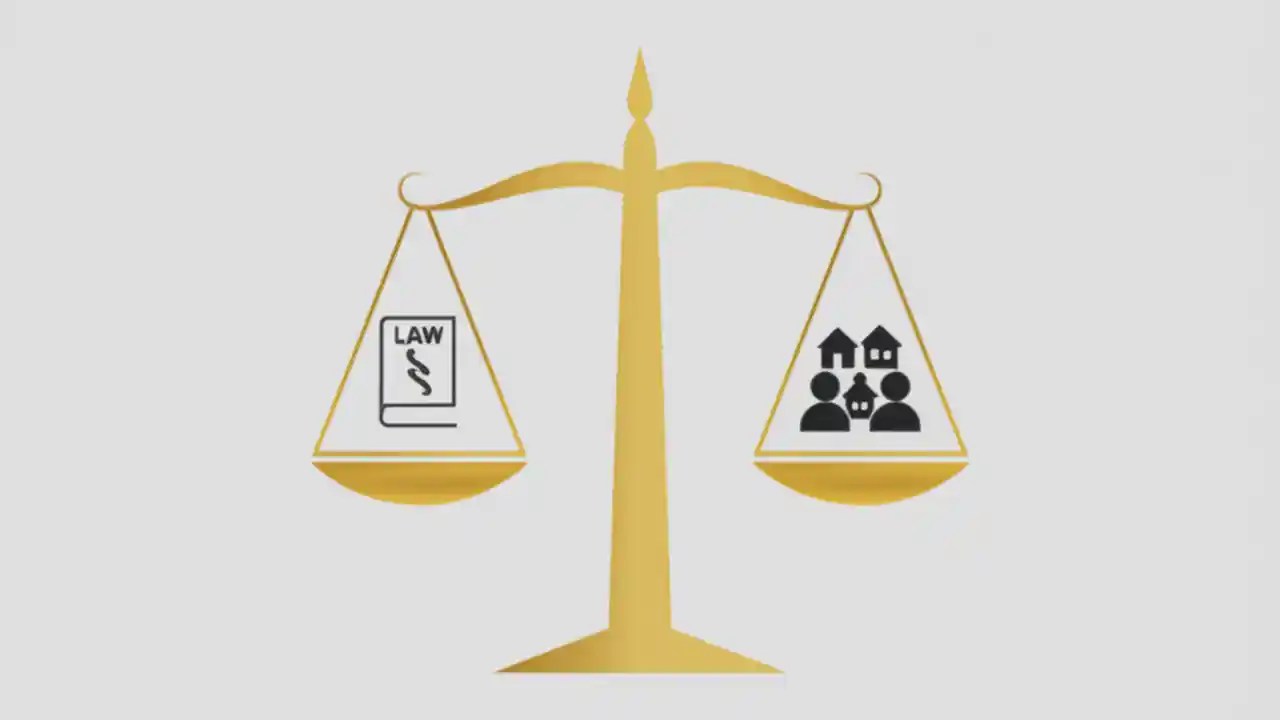 LAW
§