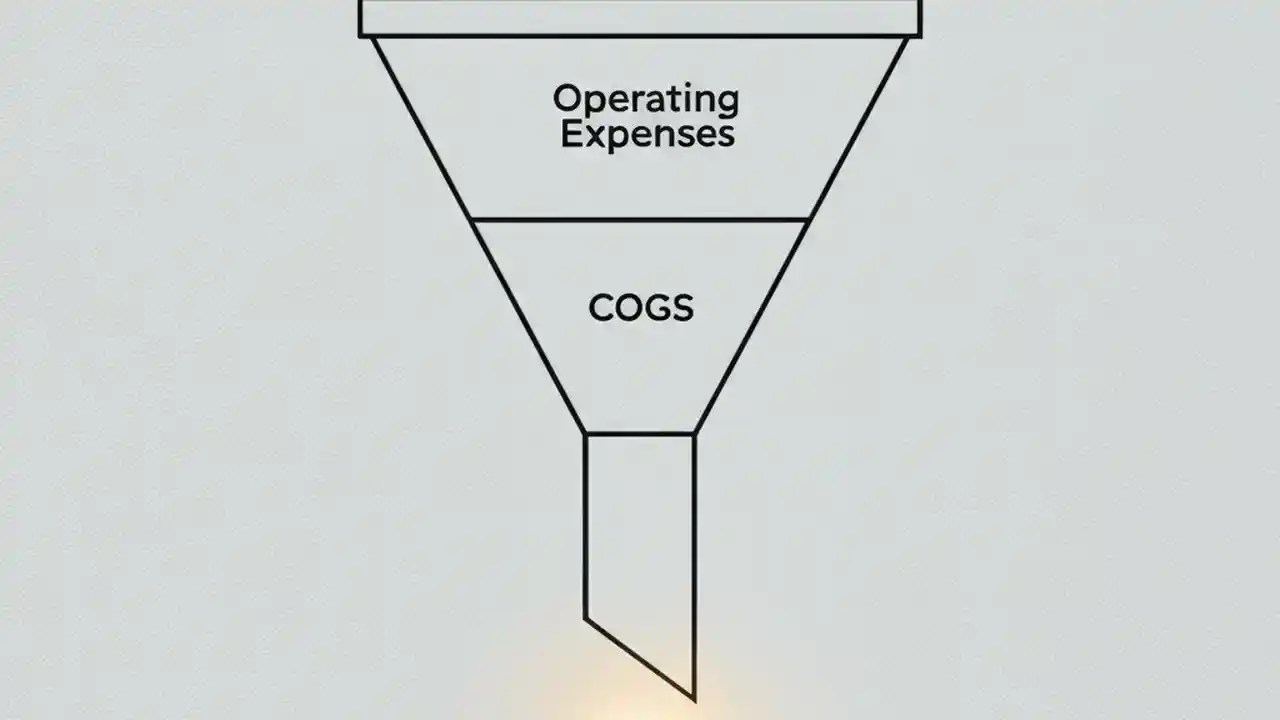 Operating Expenses

COGS