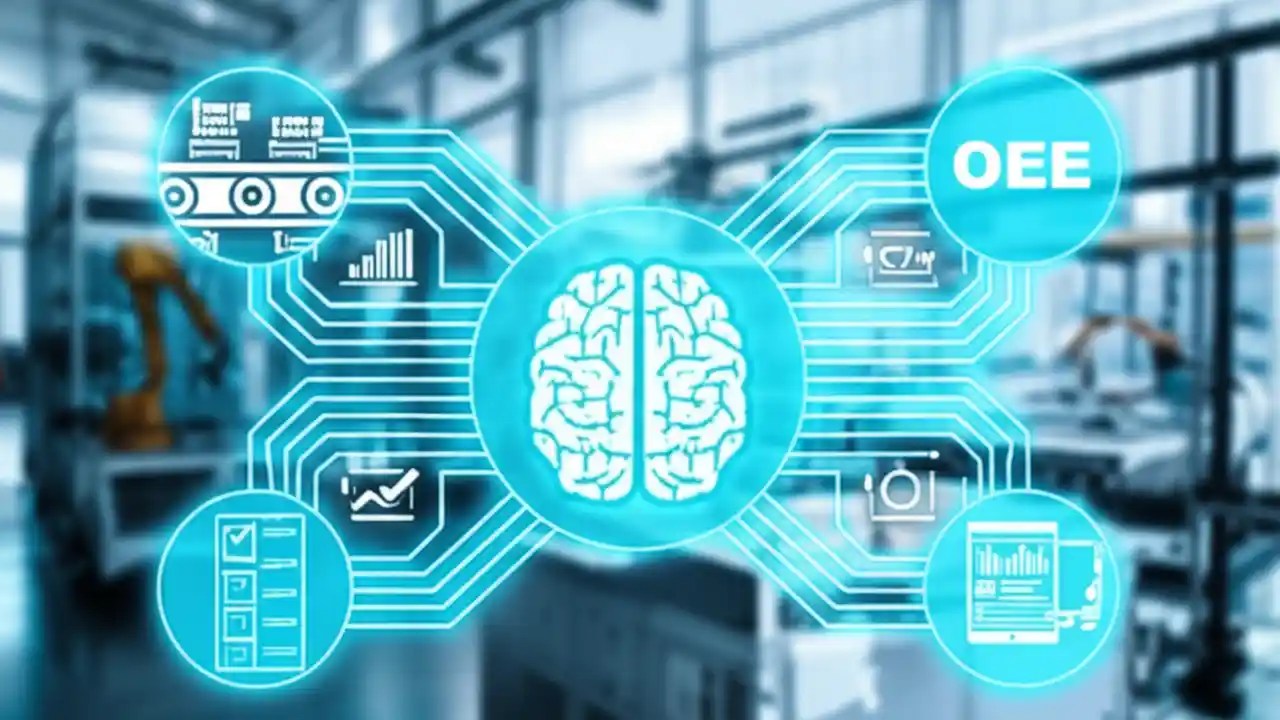 OEE