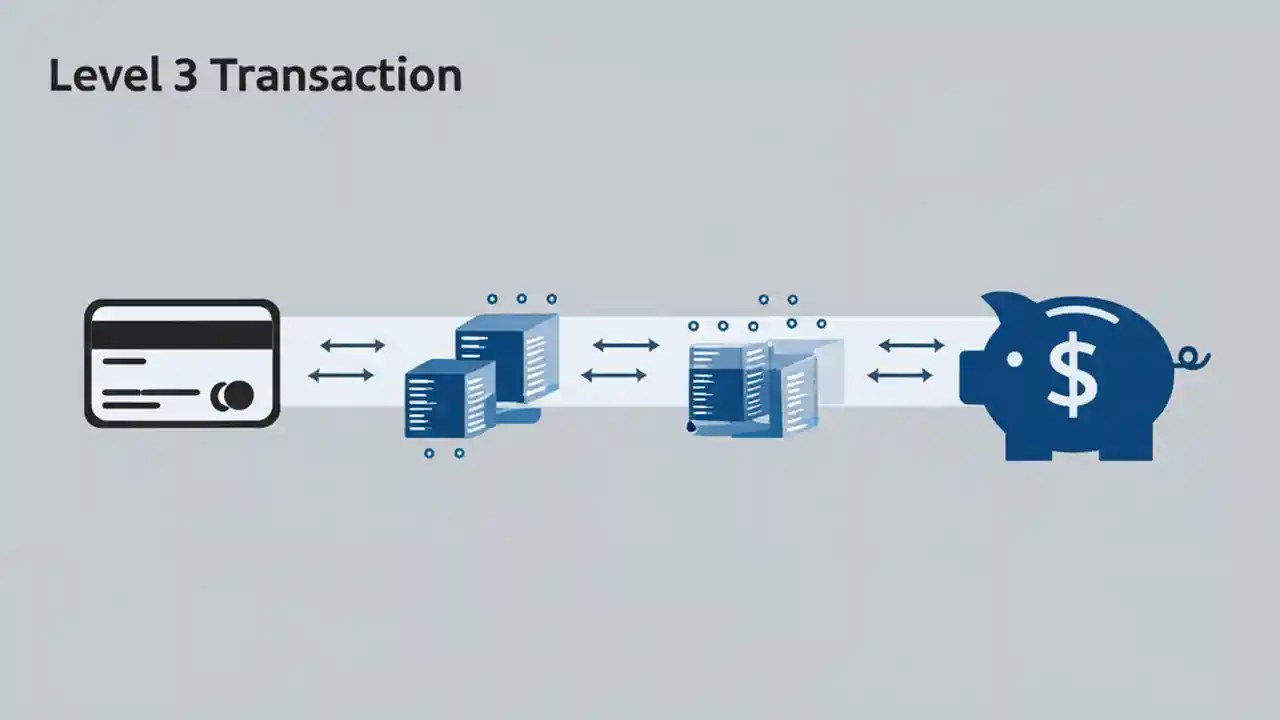 Level 3 Transaction

$