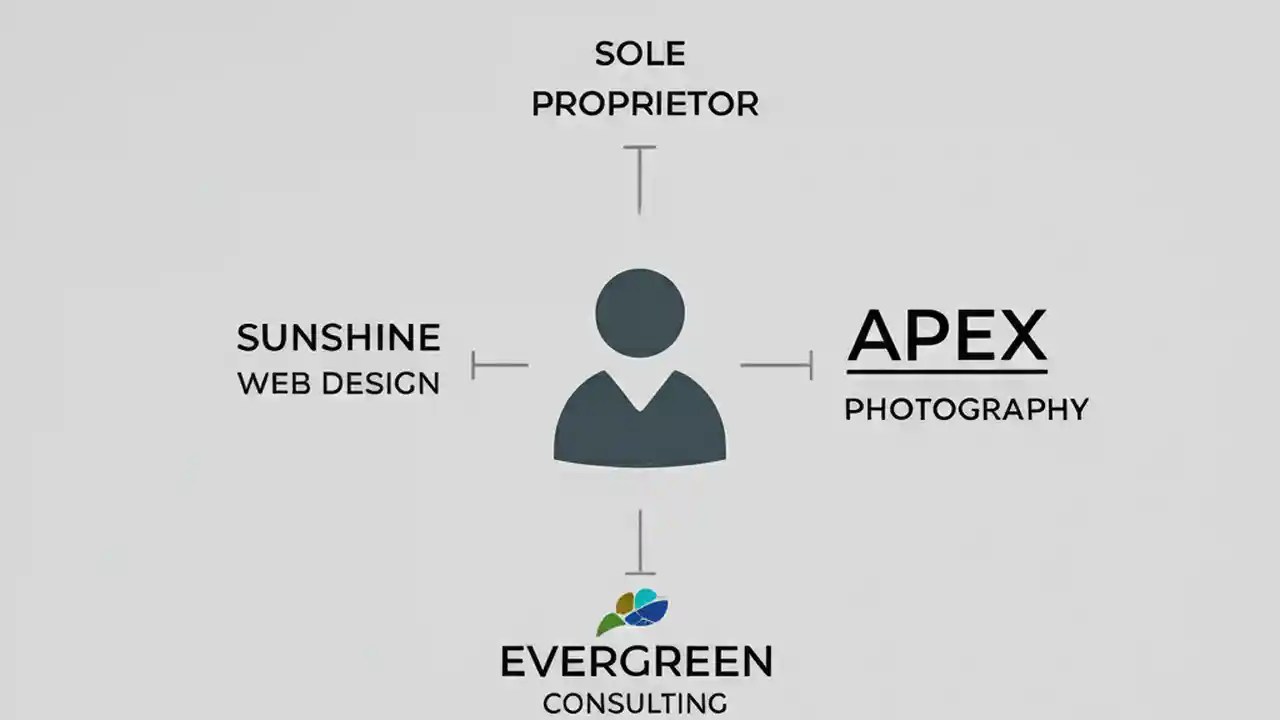 SOLE
PROPRIETOR

SUNSHINE
WEB DESIGN

APEX
PHOTOGRAPHY

EVERGREEN
CONSULTING