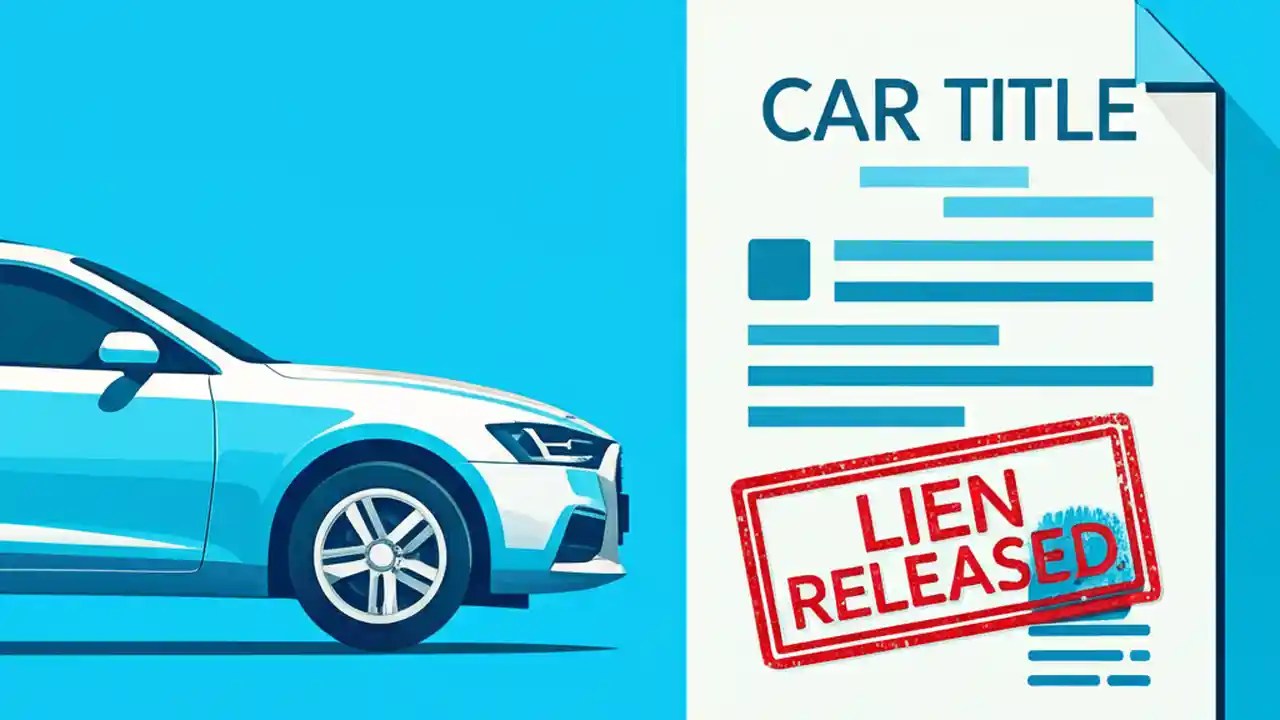 CAR TITLE

LIEN RELEASED