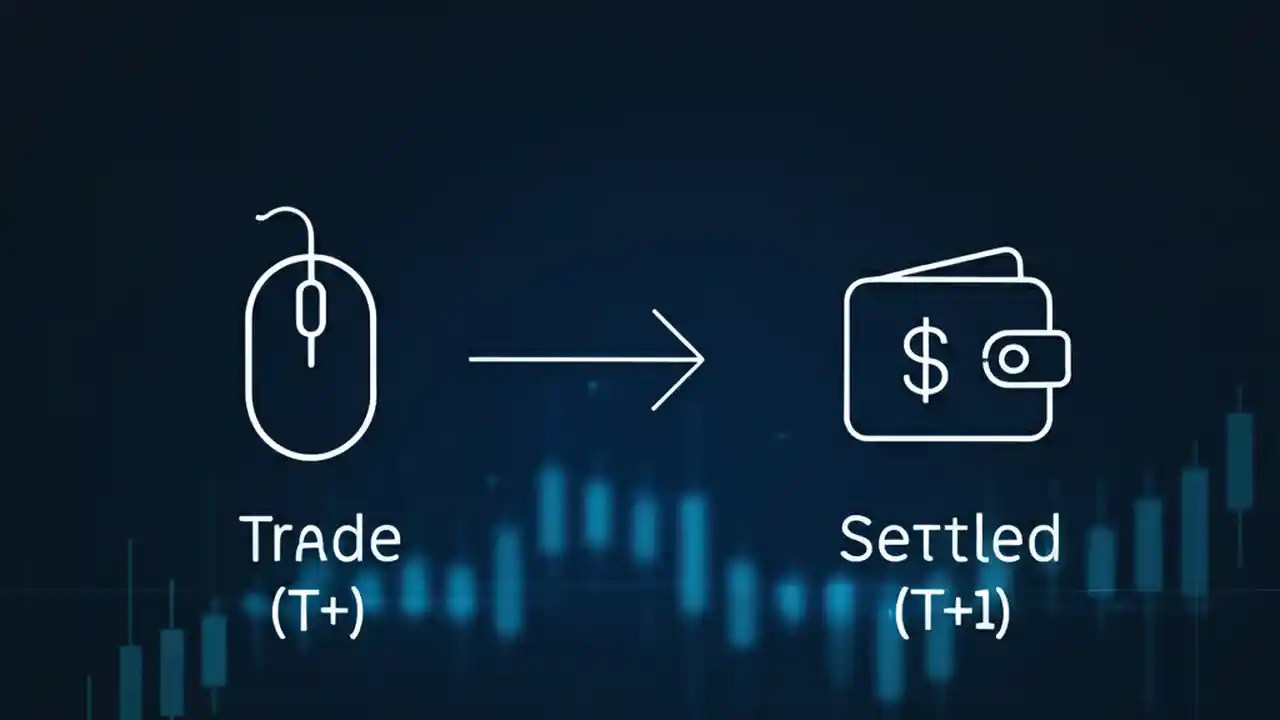 $

Trade
(T+)

Settled
(T+1)