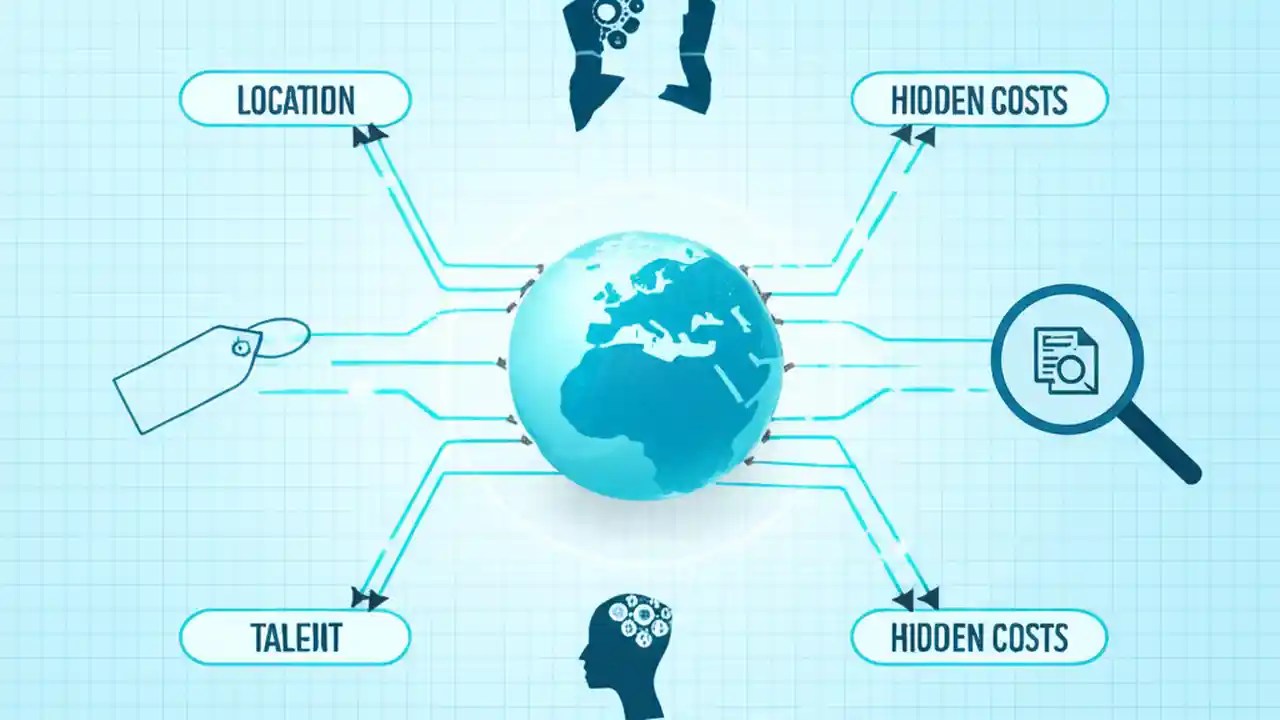 LOCATION

HIDDEN COSTS

TALEIIT

HIDDEN COSTS