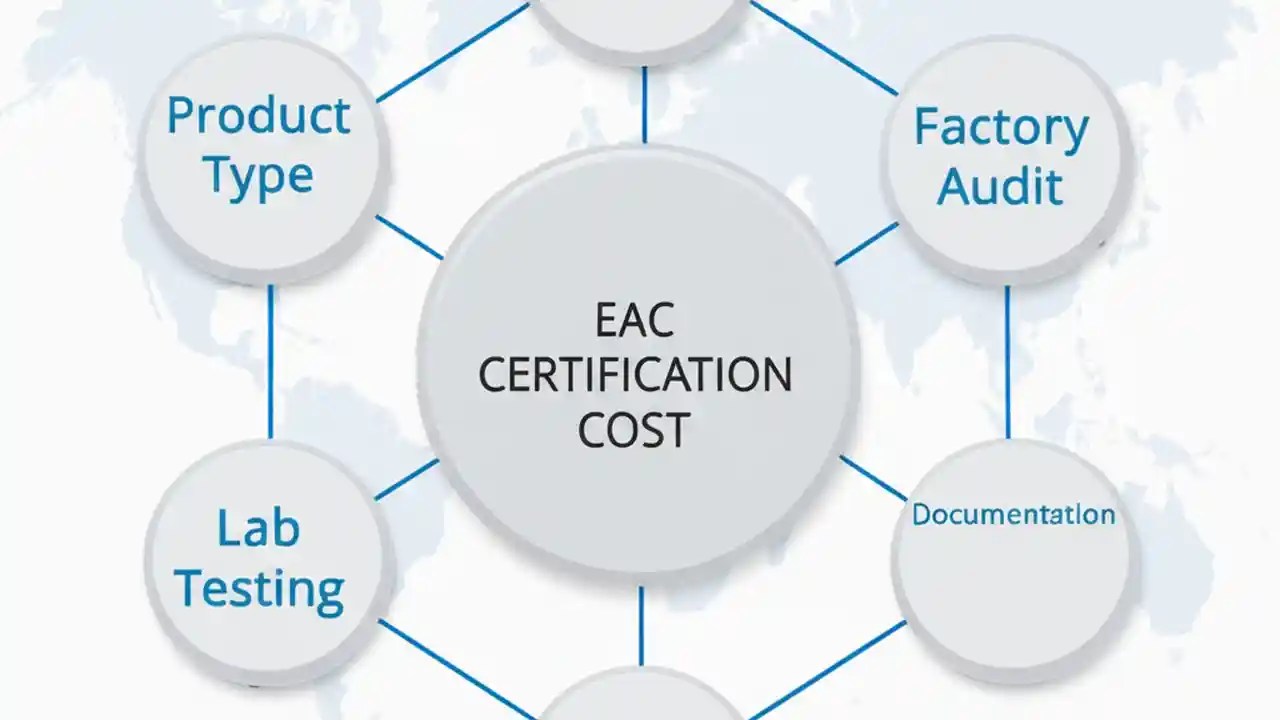 Product Type

Factory Audit

EAC CERTIFICATION COST

Lab Testing

Documentation