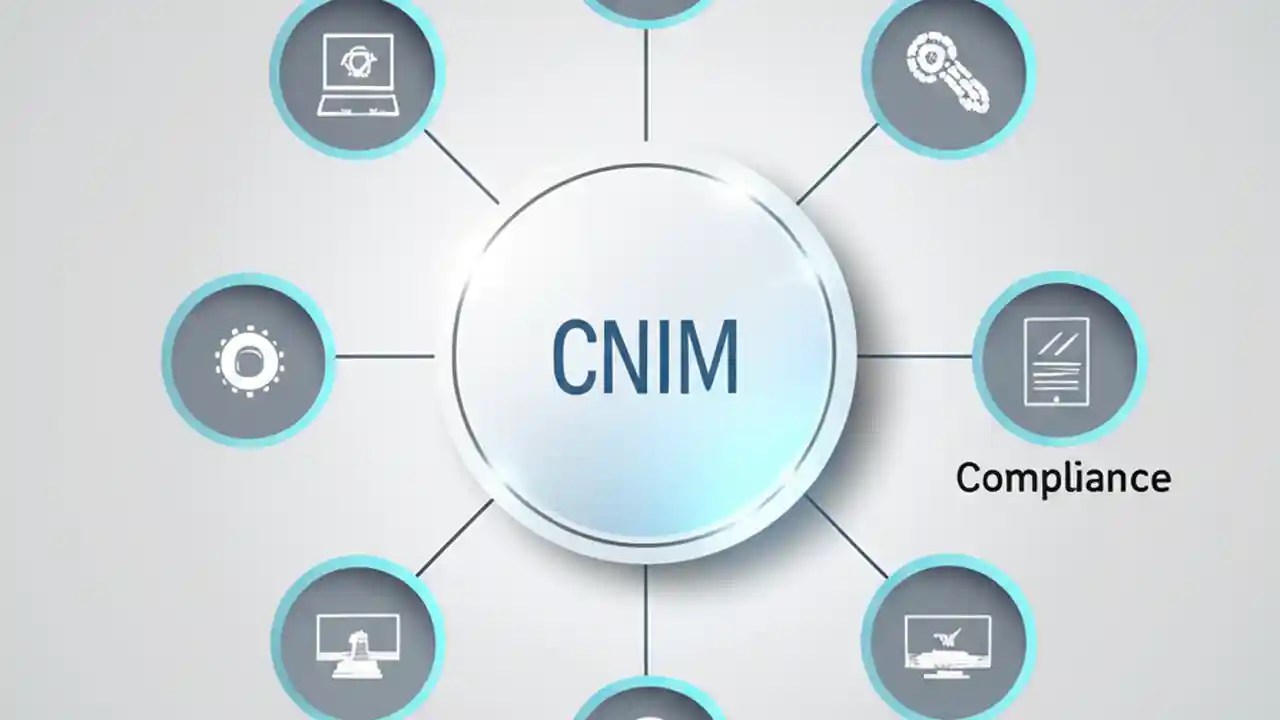 CNIM

Compliance