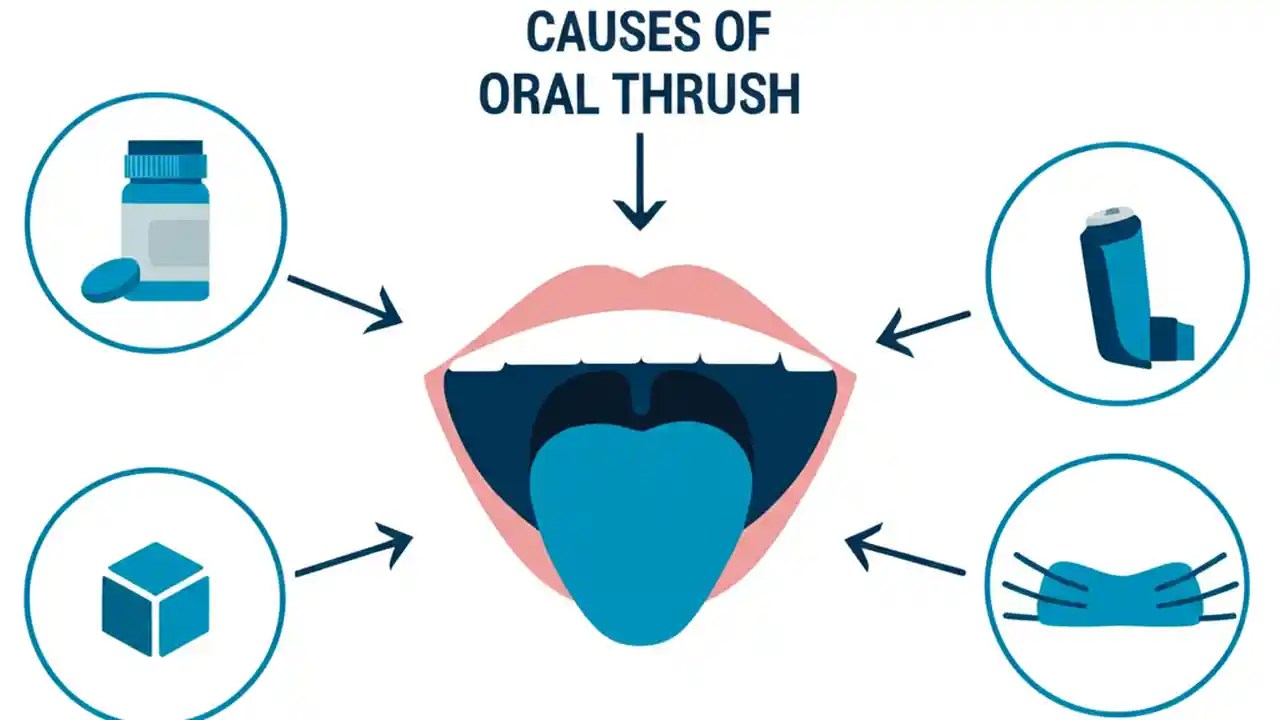 CAUSES OF
ORAL THRUSH