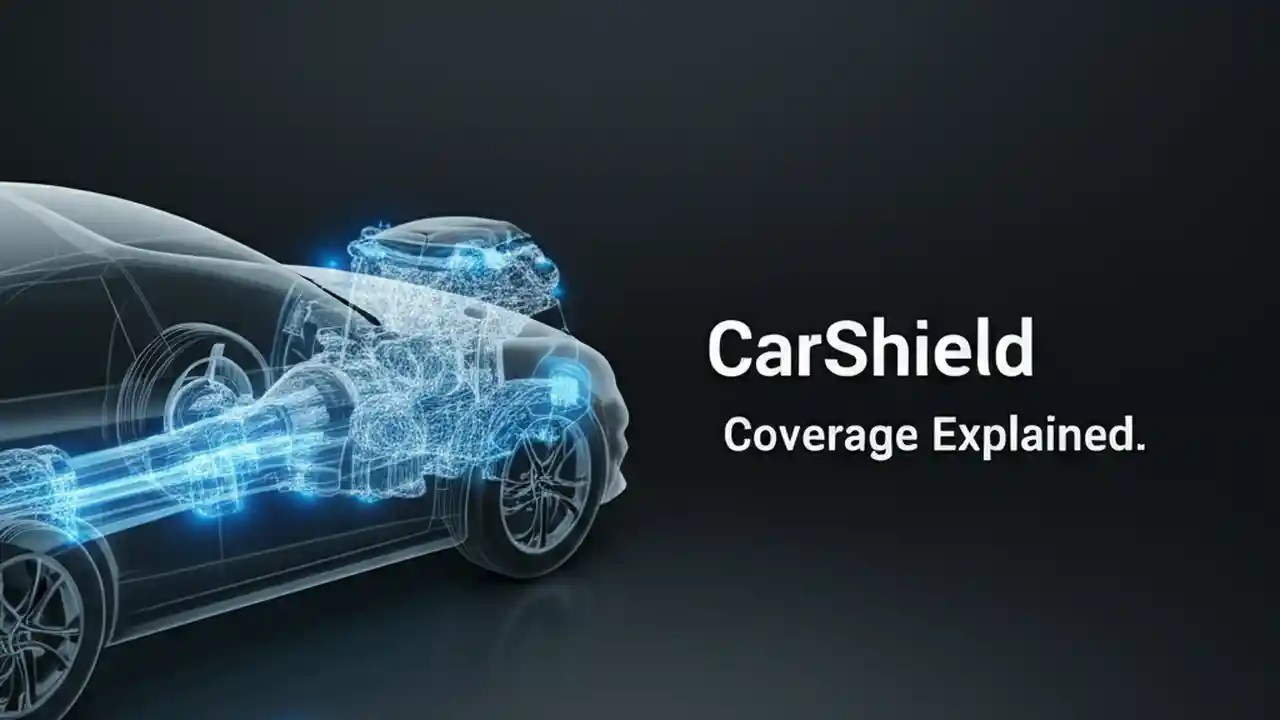 CarShield

Coverage Explained.