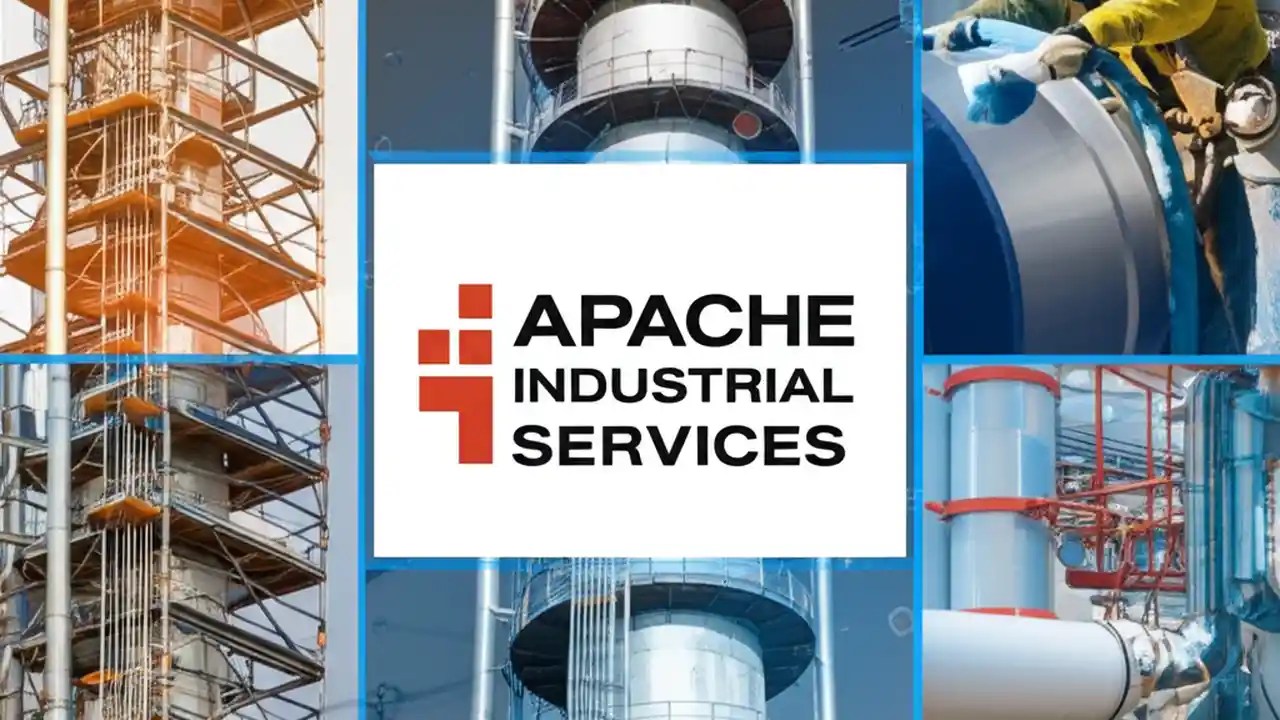 APACHE
INDUSTRIAL
SERVICES