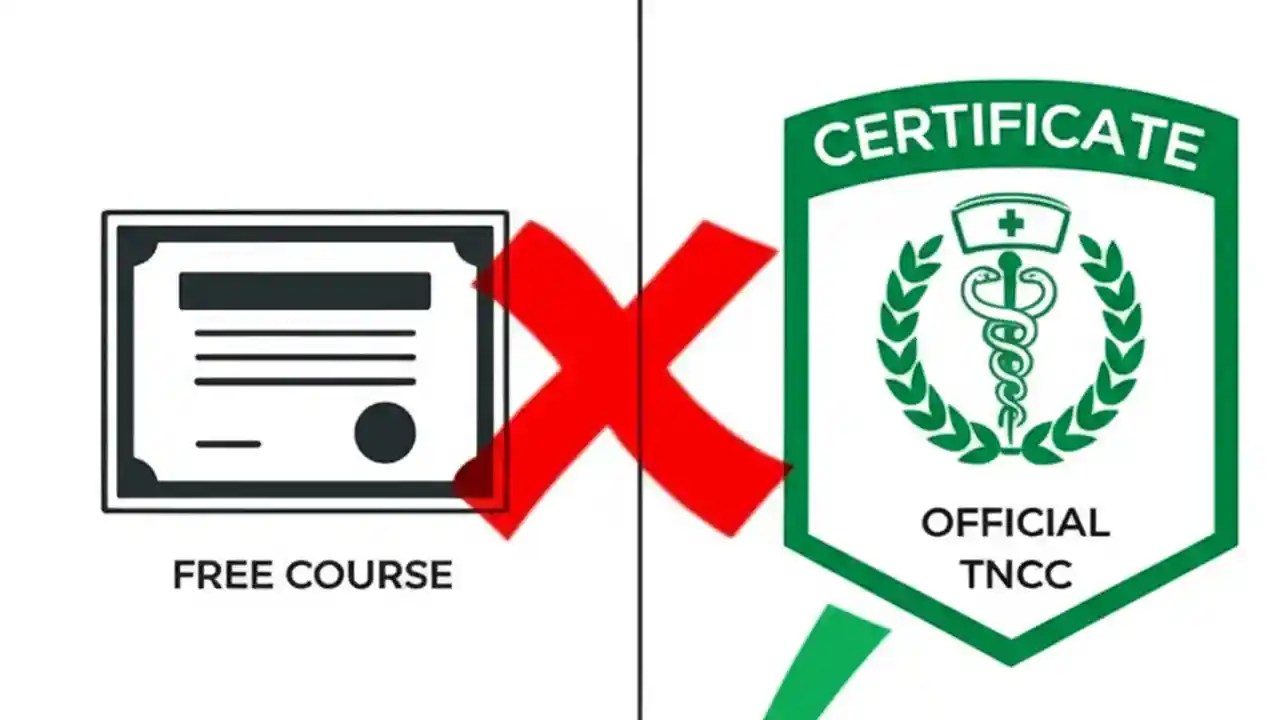 FREE COURSE

CERTIFICATE

OFFICIAL
TNCC