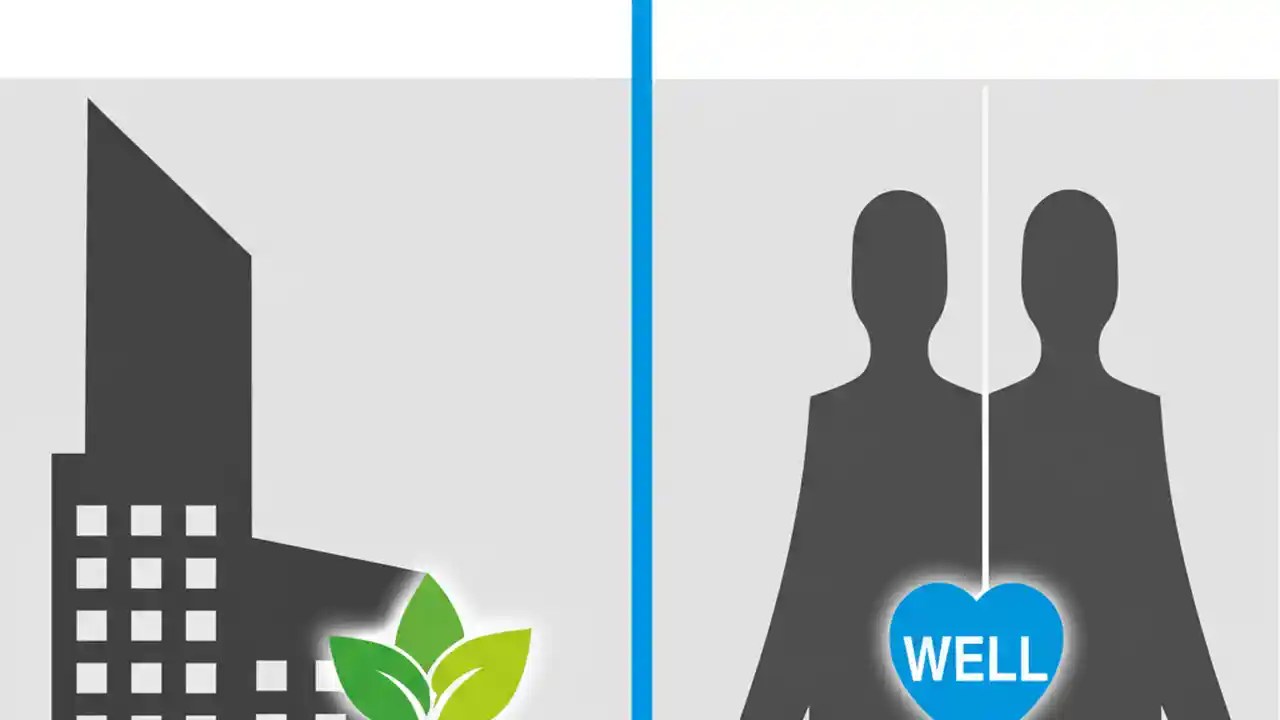 WELL