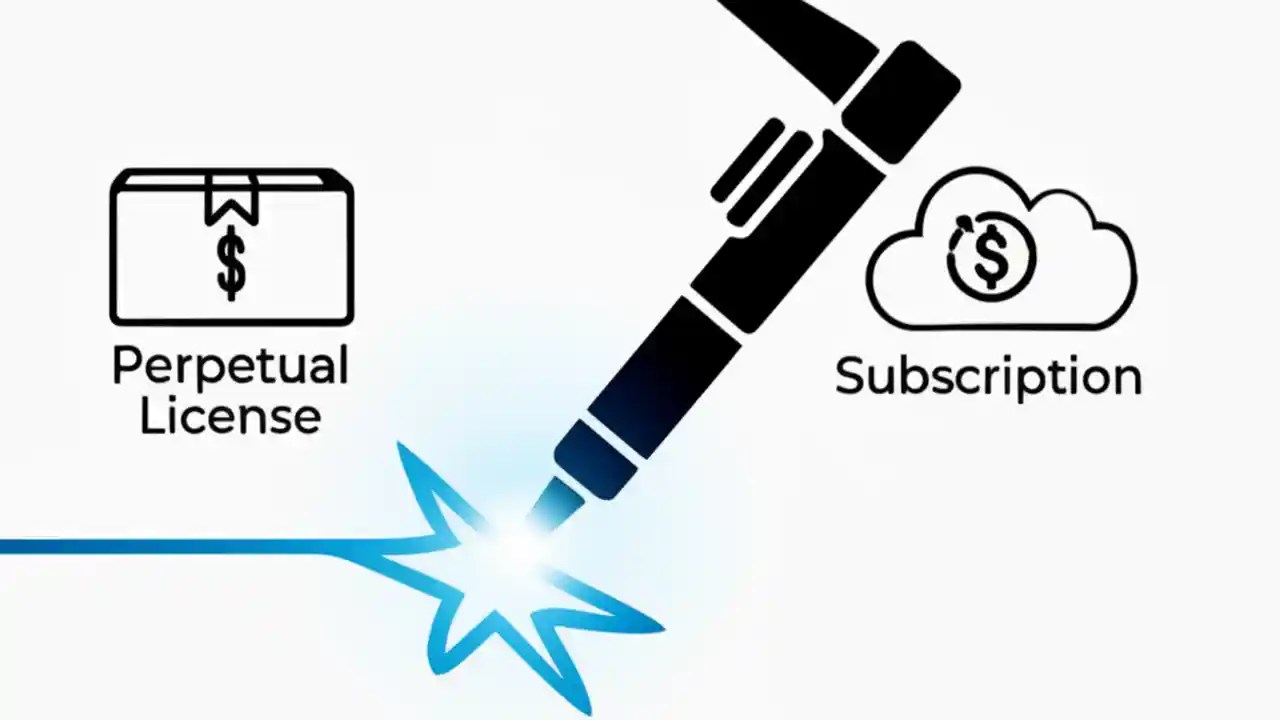 $

Perpetual License

$

Subscription