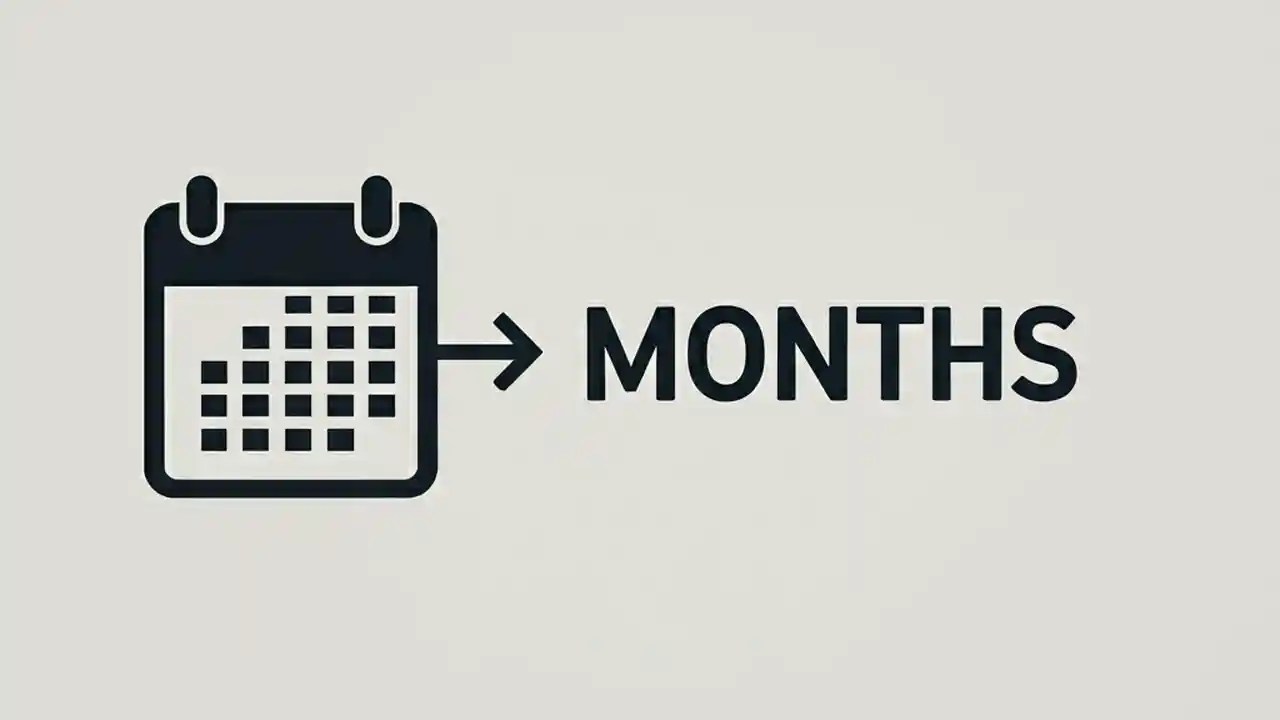 MONTHS