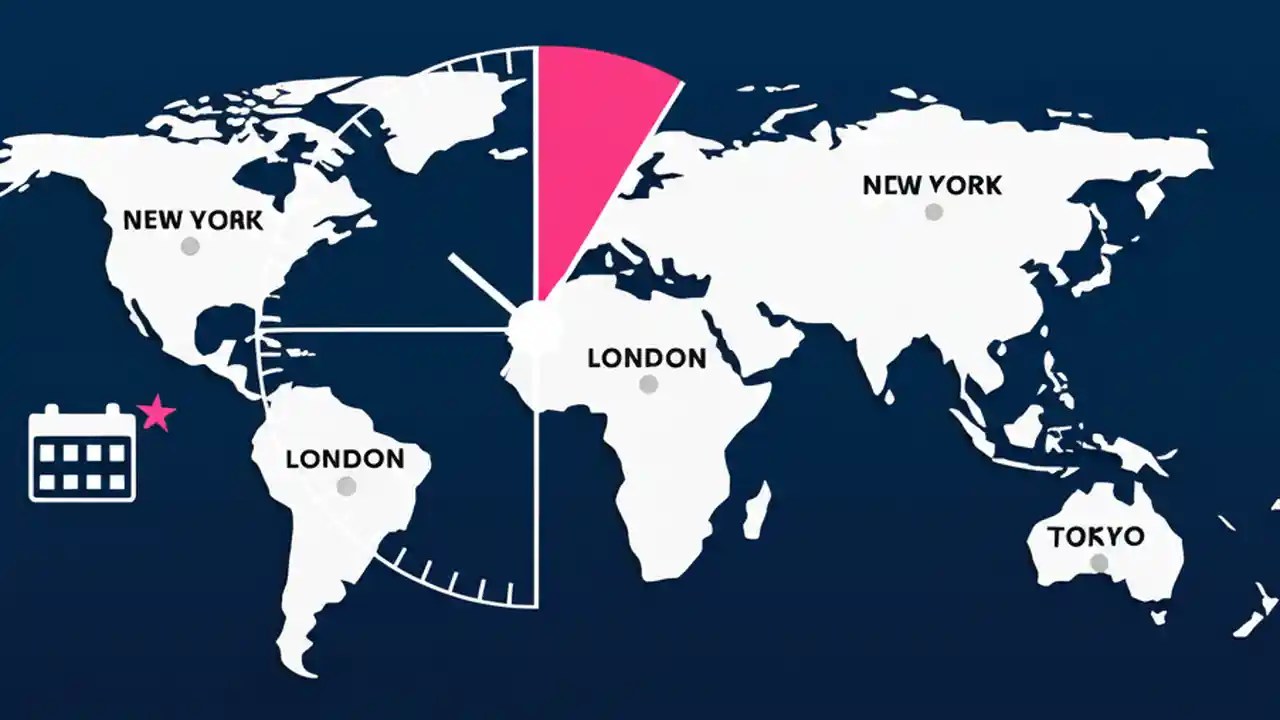 NEW YORK

NEW YORK

LONDON

LONDON

TOKYO