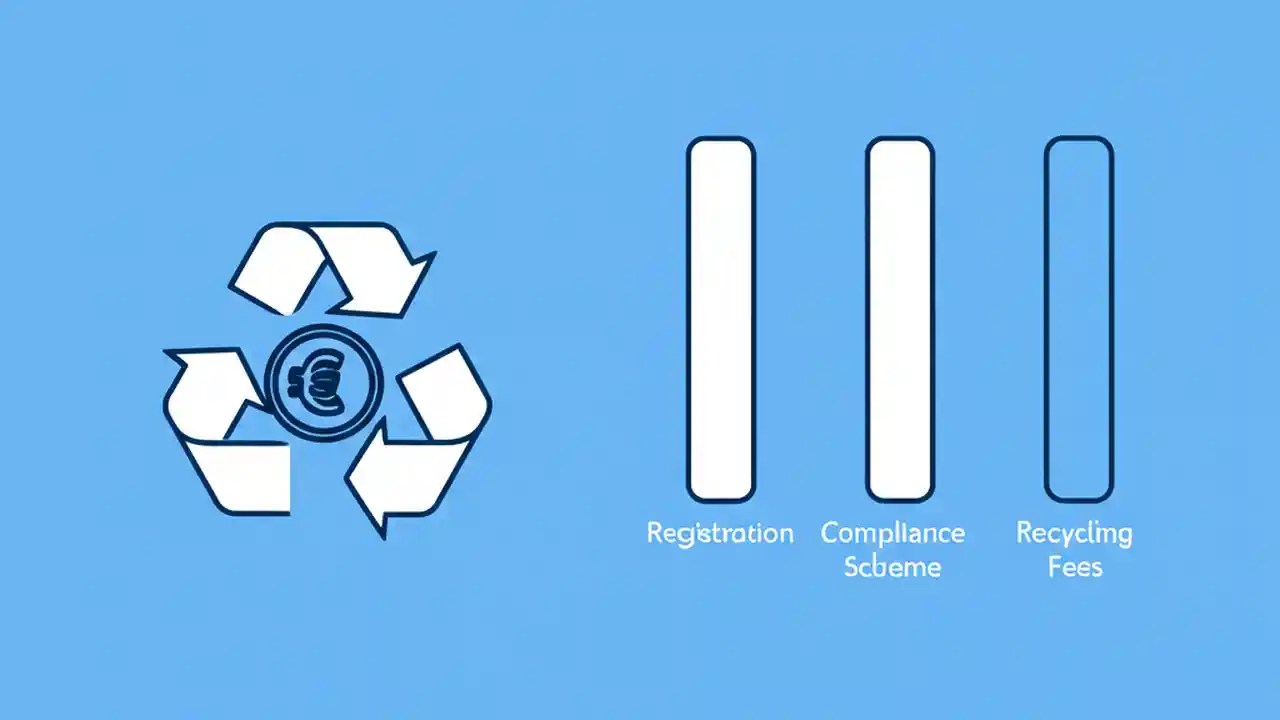 €

Registration

Compliance Scheme

Recycling Fees