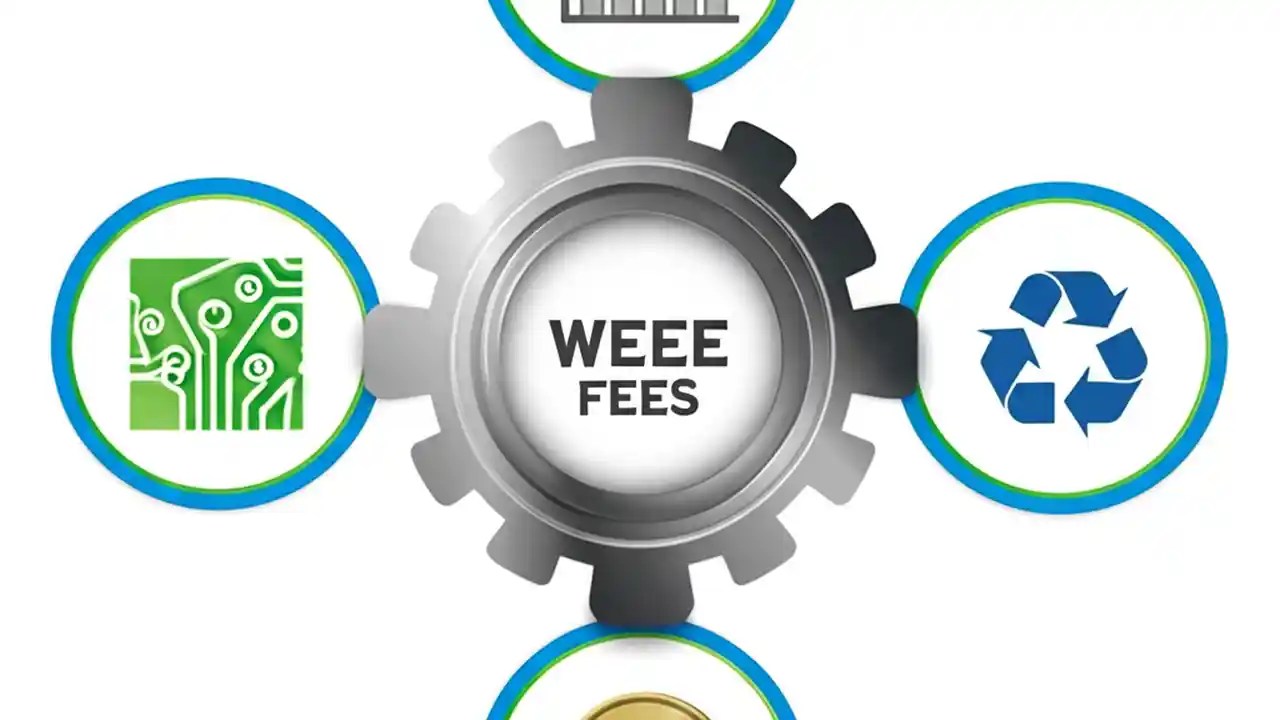 WEEE
FEES