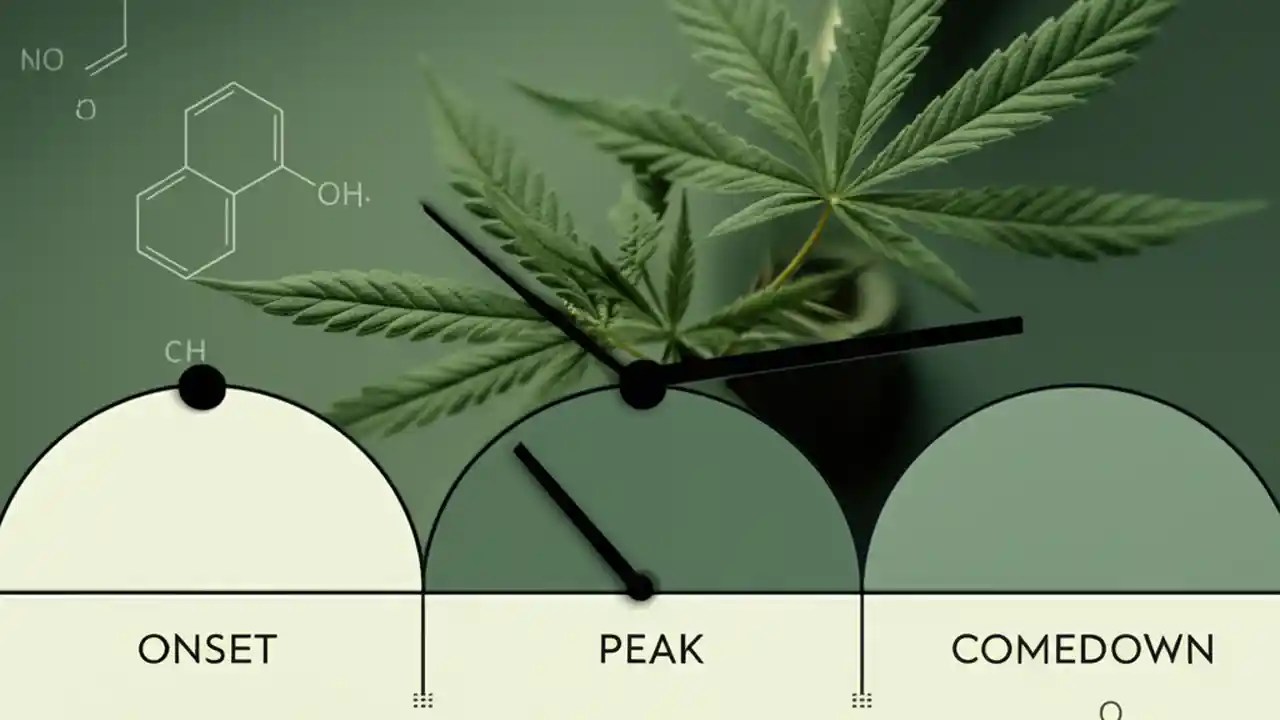 NO
O
OH.
CH
ONSET
PEAK
COMEDOWN
O