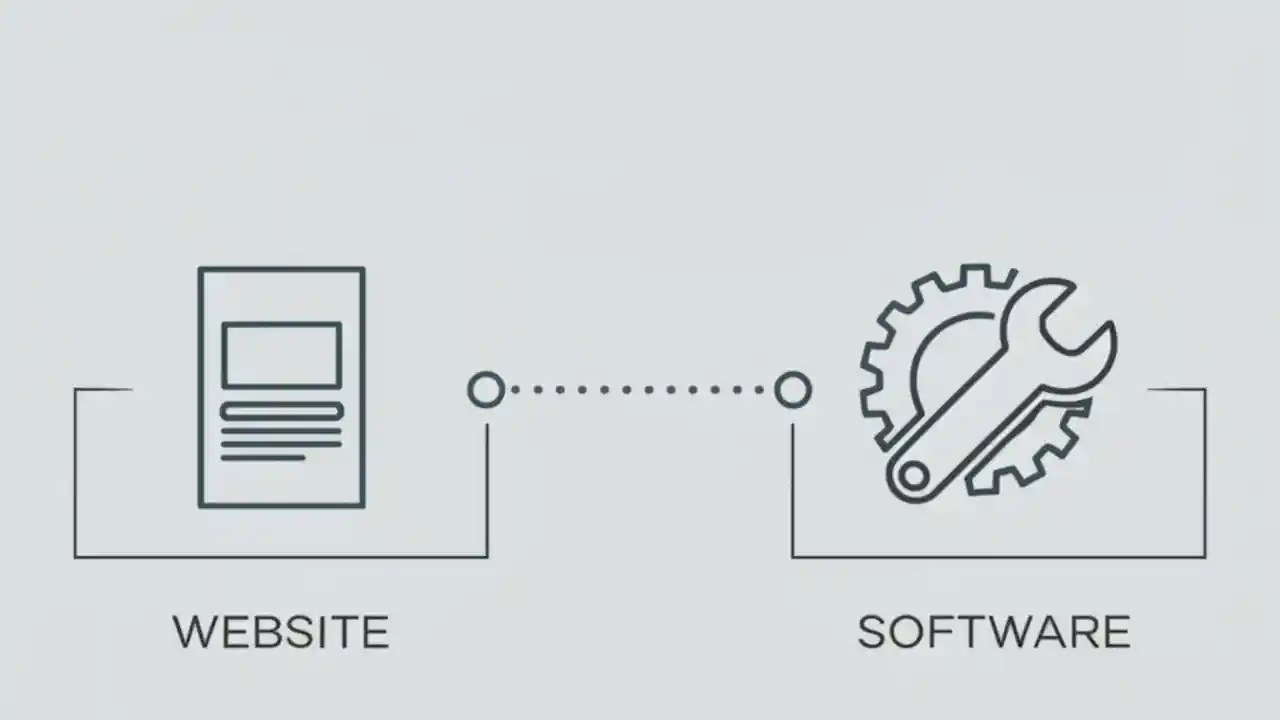 WEBSITE

SOFTWARE