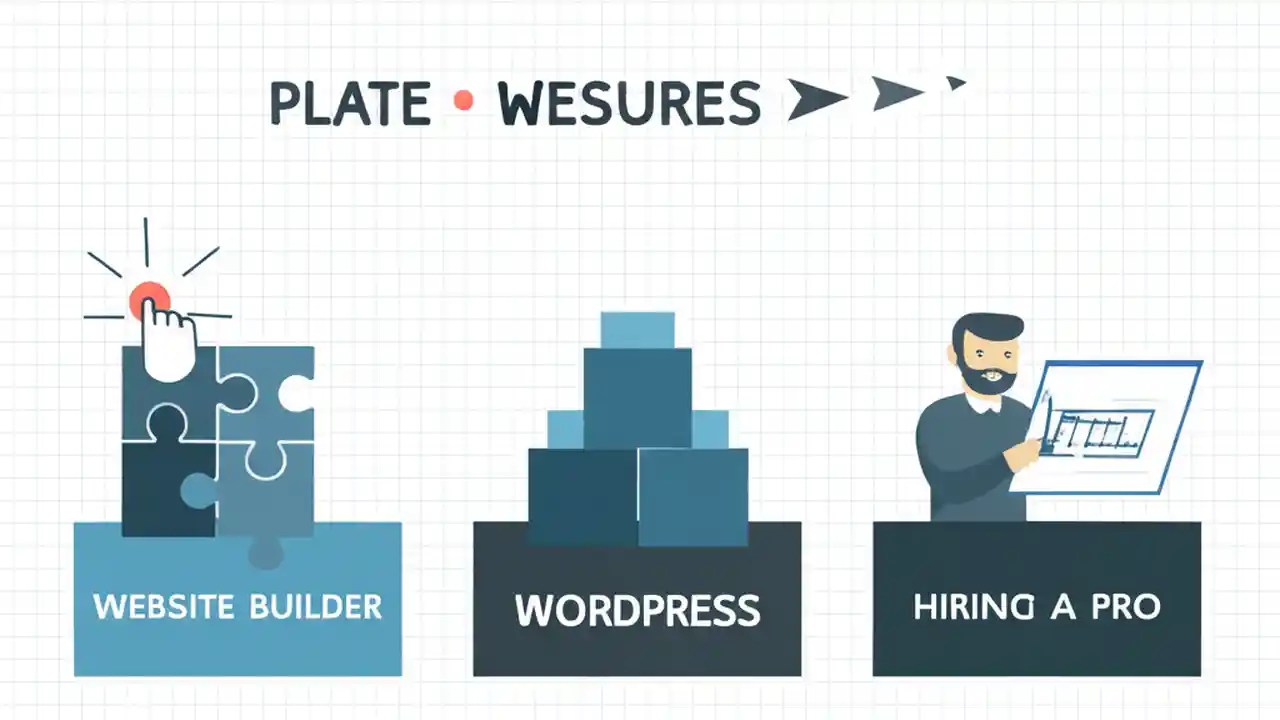 PLATE • WESURES

WEBSITE BUILDER

WORDPRESS

HIRING A PRO