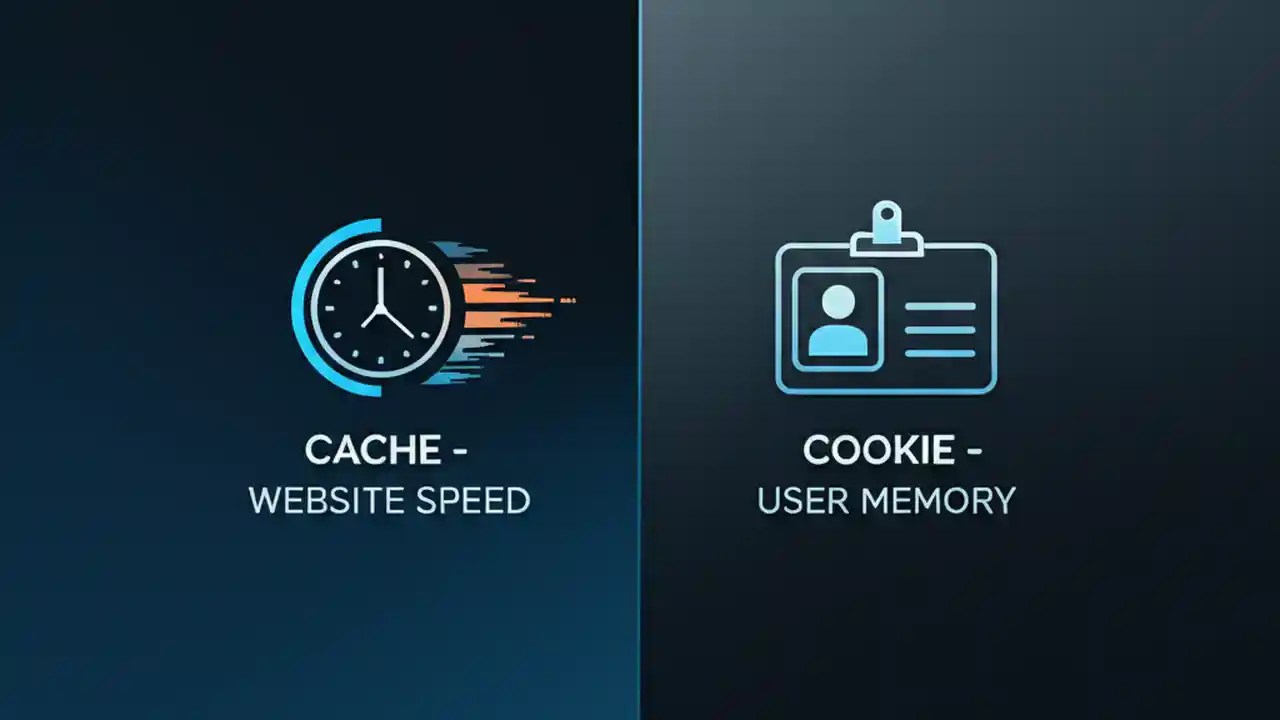 CACHE -
WEBSITE SPEED

COOKIE -
USER MEMORY