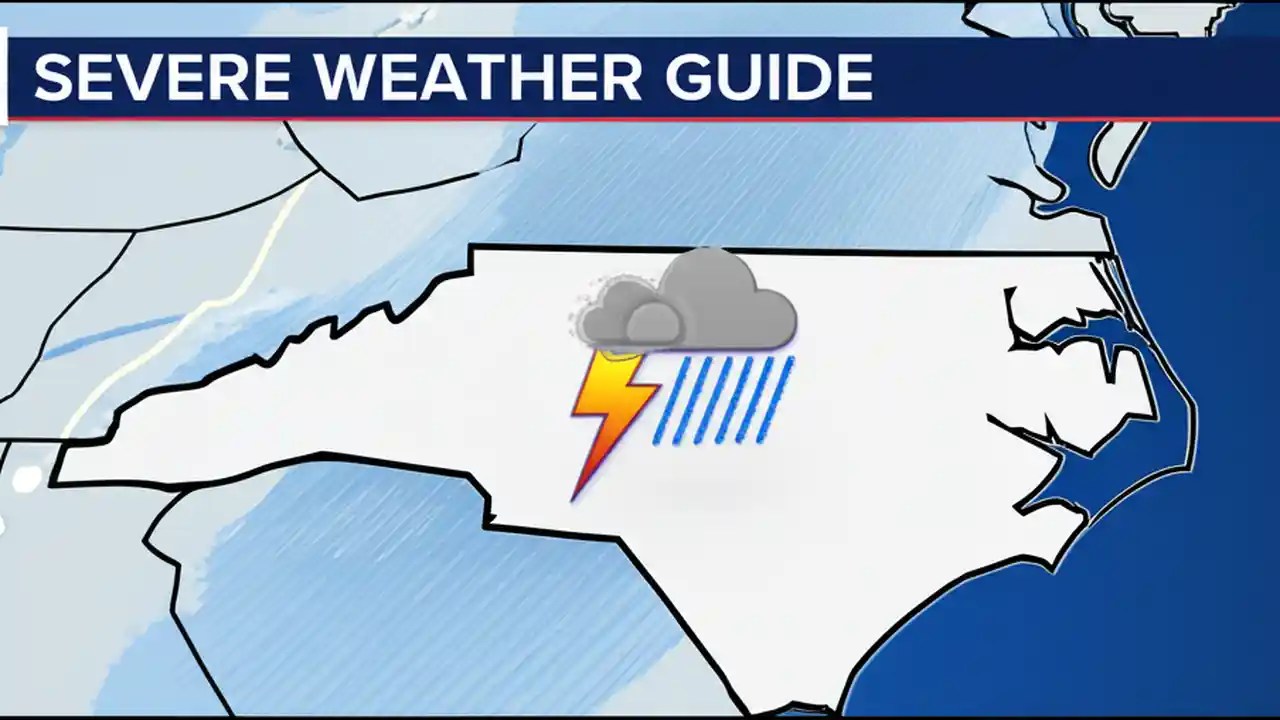 SEVERE WEATHER GUIDE