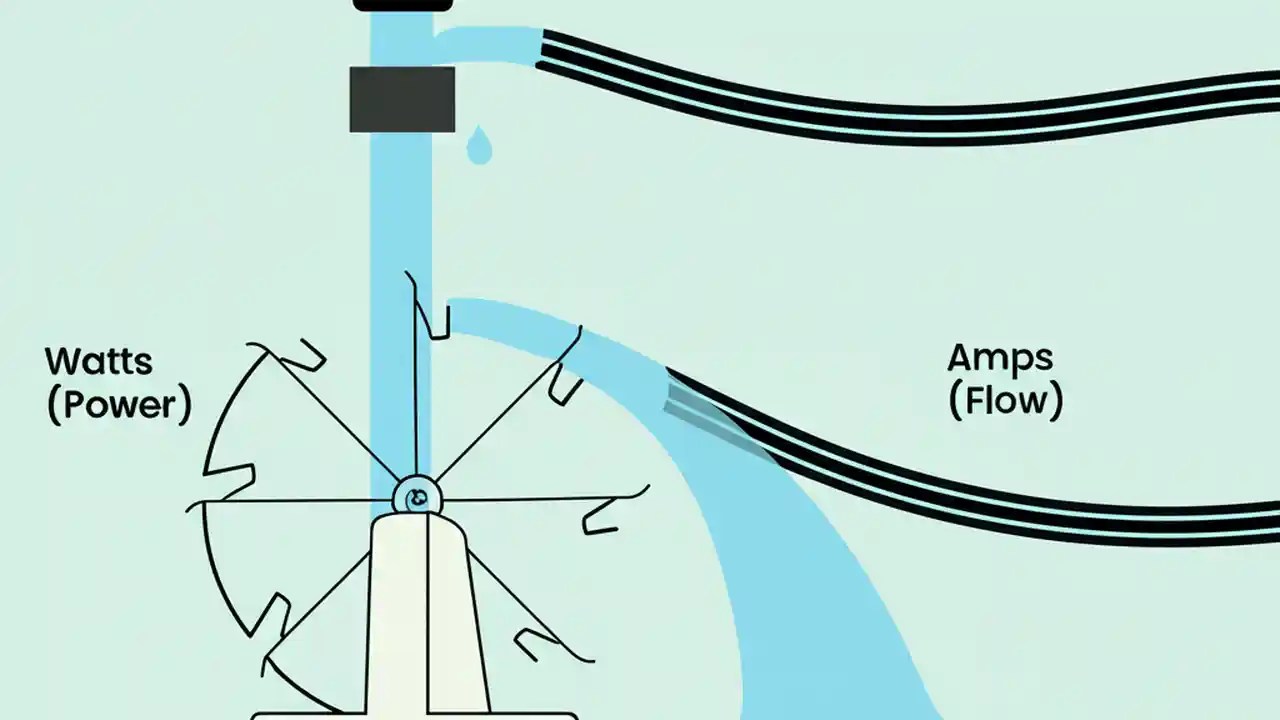 Watts
(Power)

Amps
(Flow)