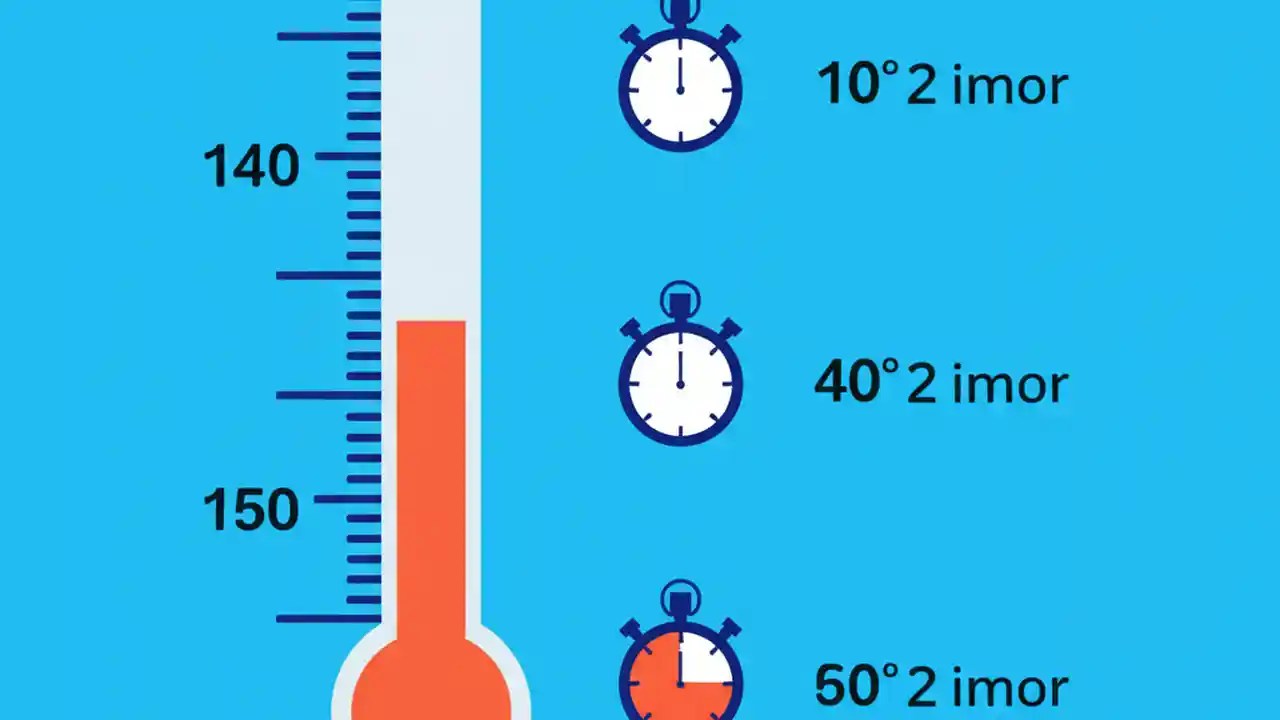 140

150

10° 2 imor

40° 2 imor

50° 2 imor