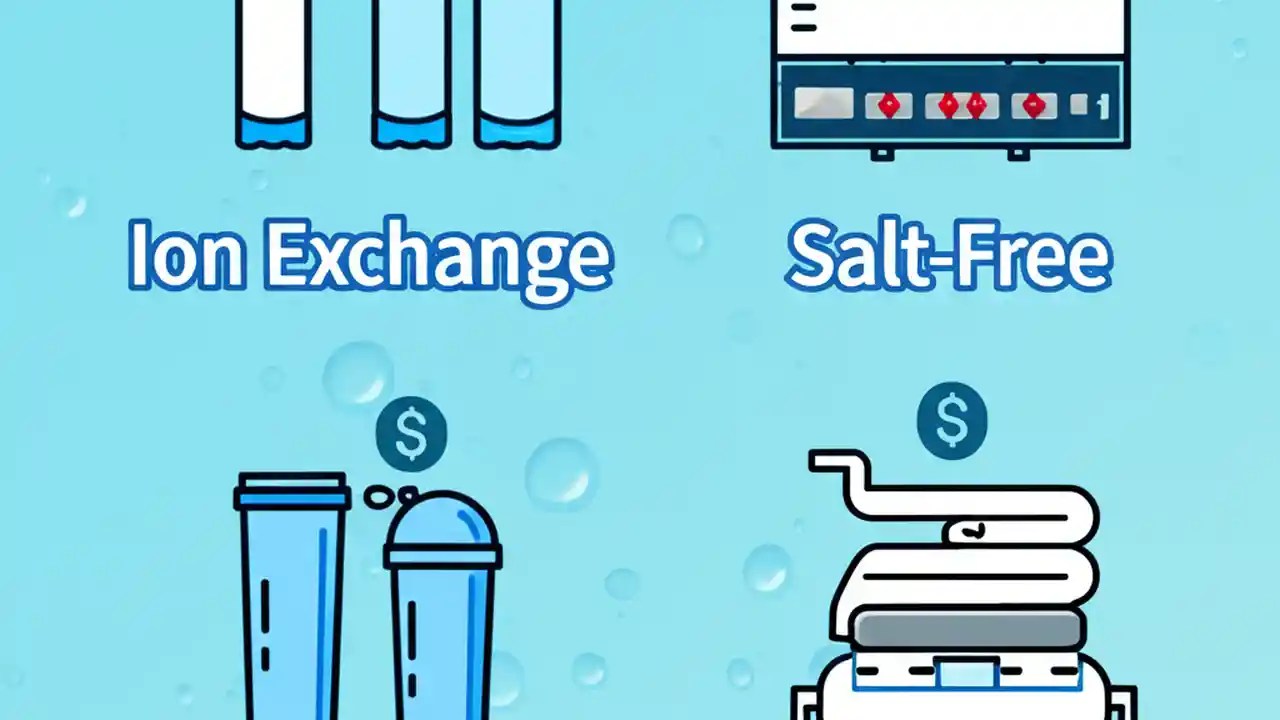 Ion Exchange

Salt-Free

$

$