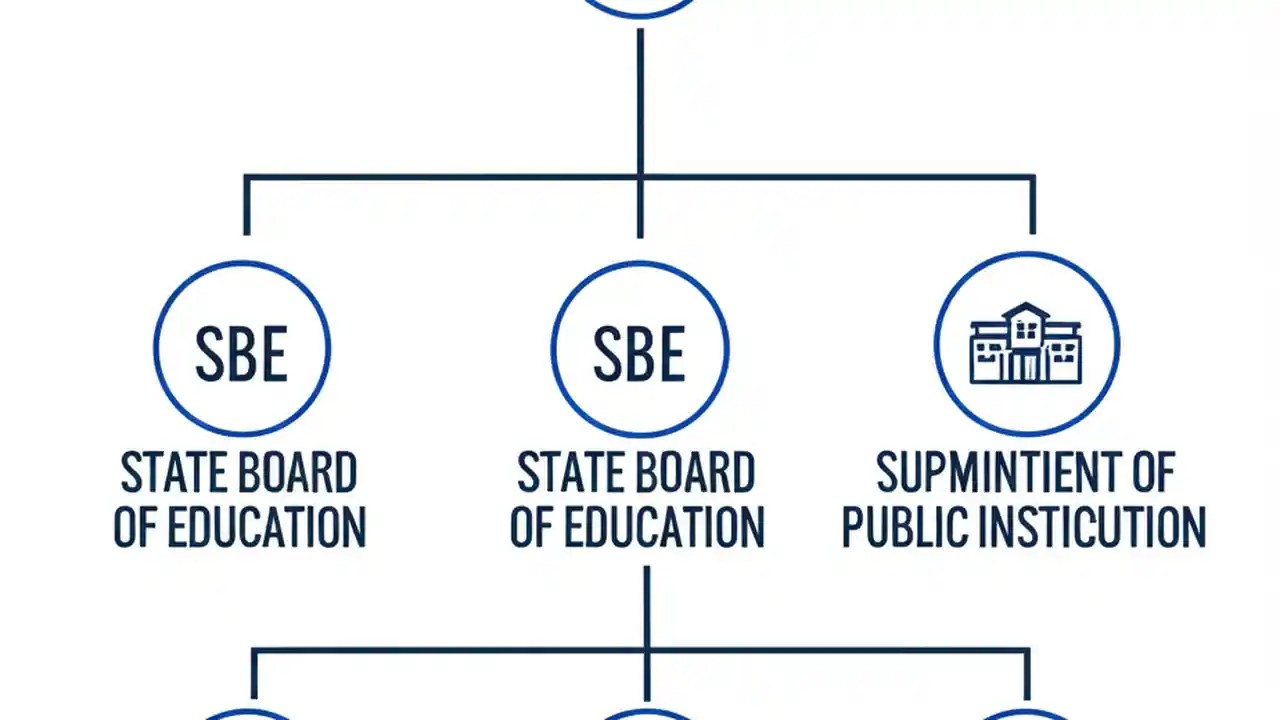 SBE

STATE BOARD OF EDUCATION

SBE

STATE BOARD OF EDUCATION

SUPMINTIENT OF PUBLIC INSTICUTION