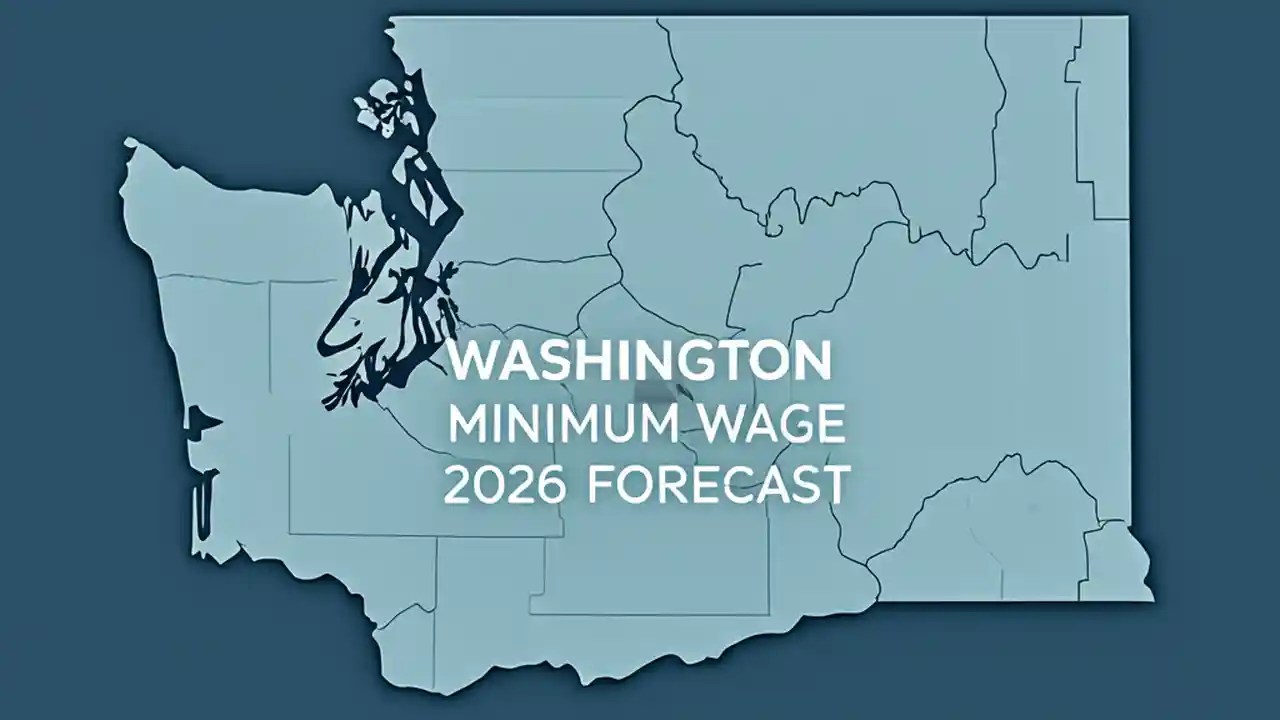 WASHINGTON
MINIMUM WAGE
2026 FORECAST