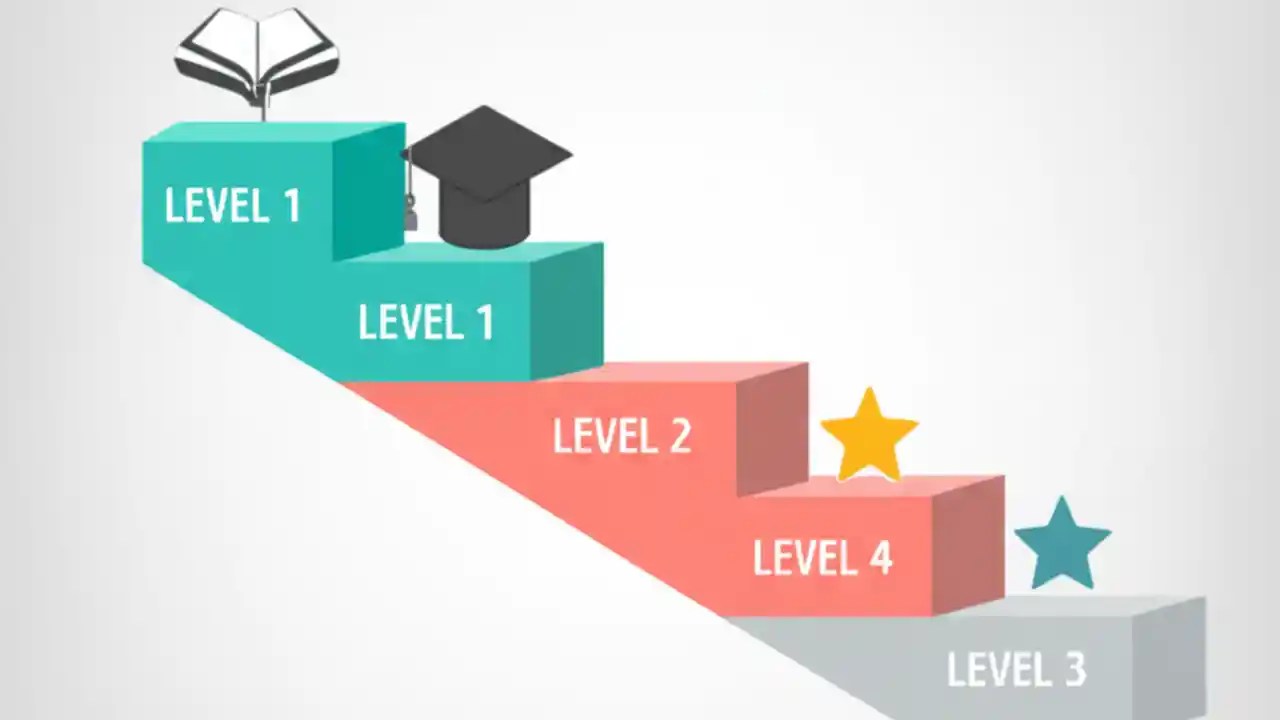 LEVEL 1

LEVEL 1

LEVEL 2

LEVEL 4

LEVEL 3