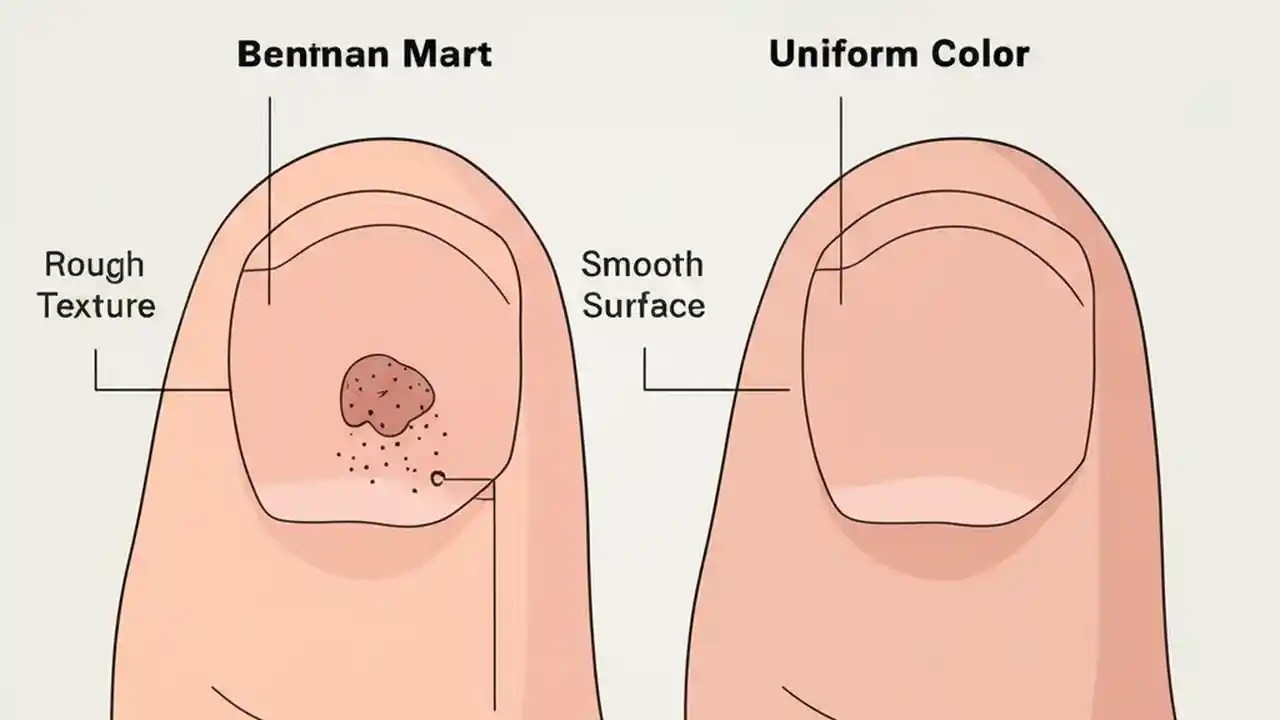 Bentnan Mart

Uniform Color

Rough Texture

Smooth Surface