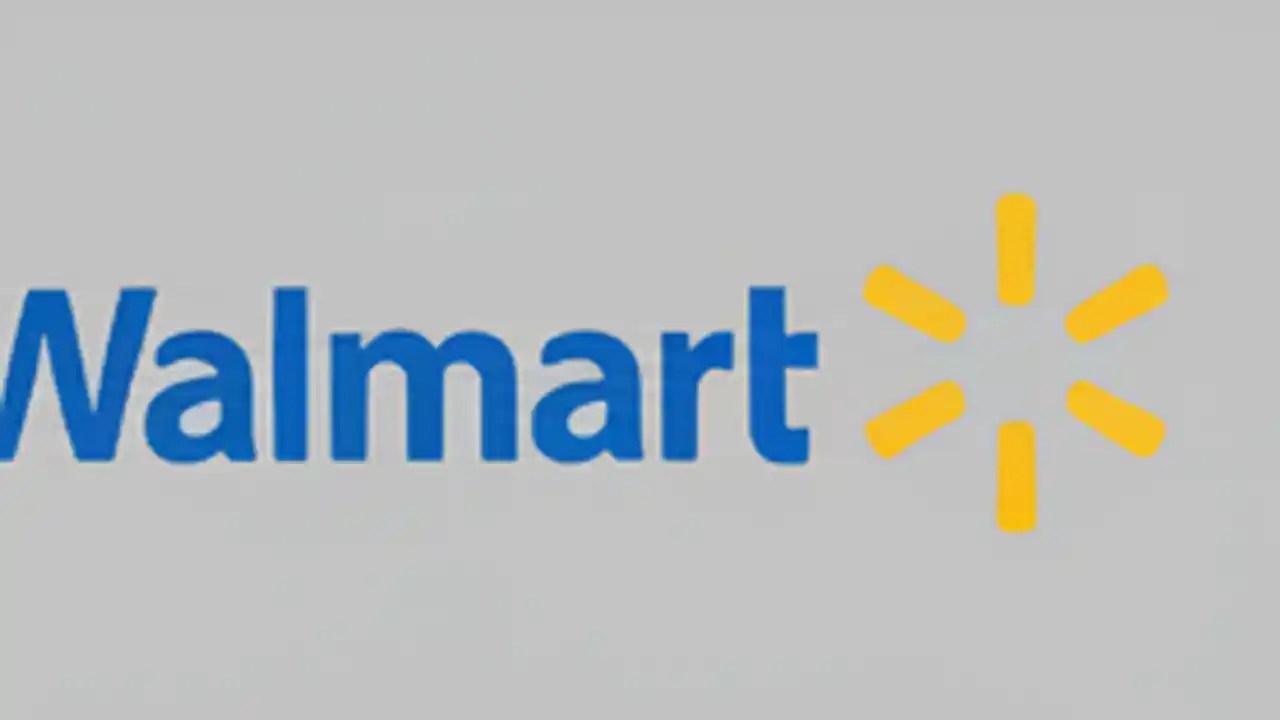 Walmart