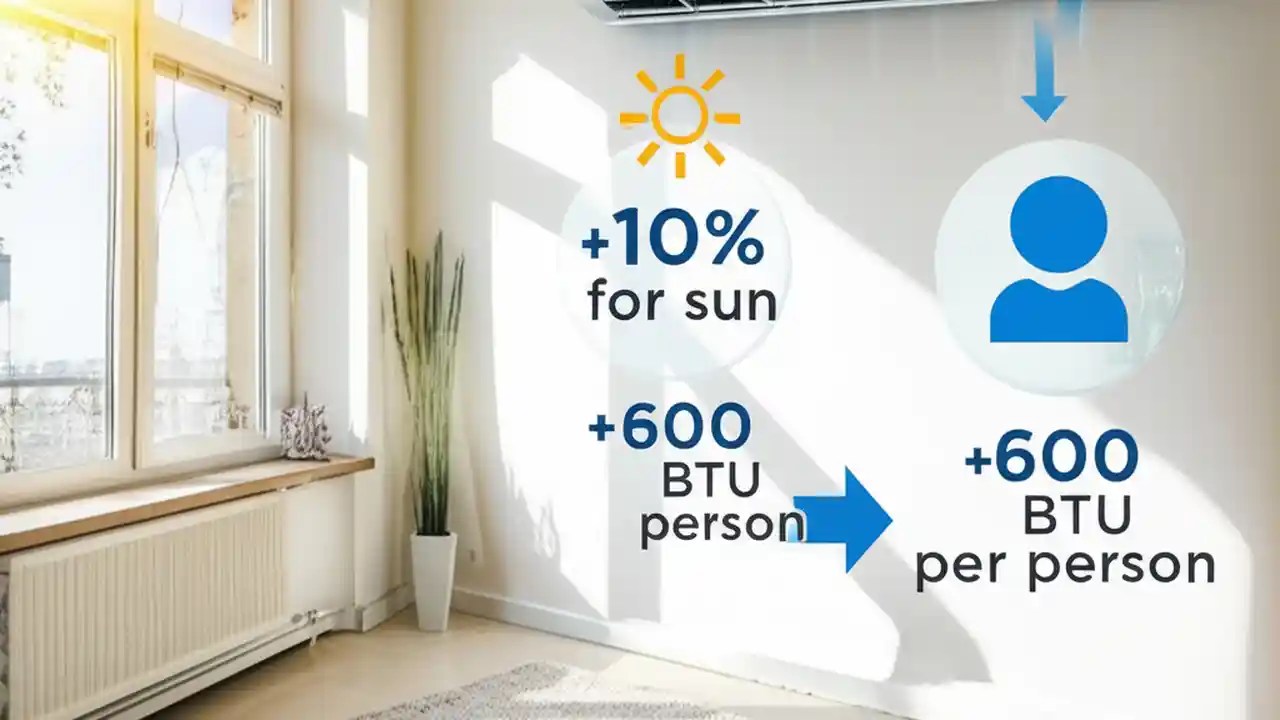 +10%
for sun

+600
BTU
person

+600
BTU
per person