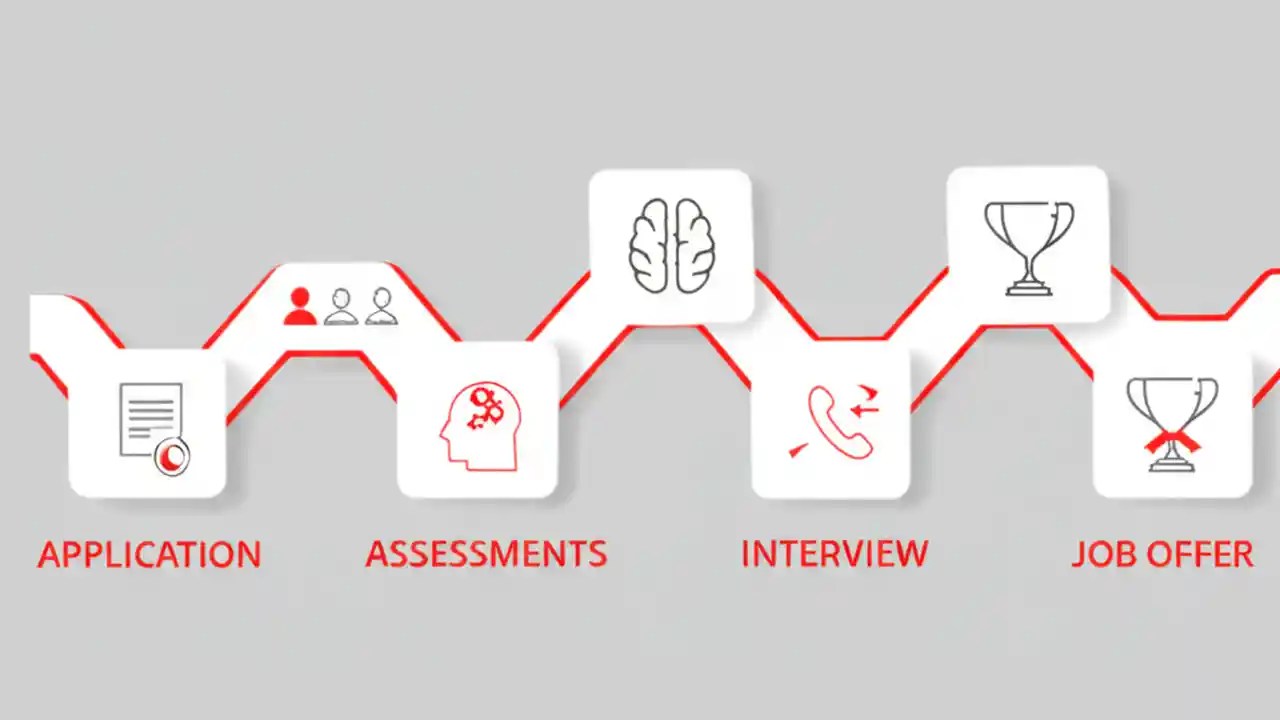 APPLICATION

ASSESSMENTS

INTERVIEW

JOB OFFER